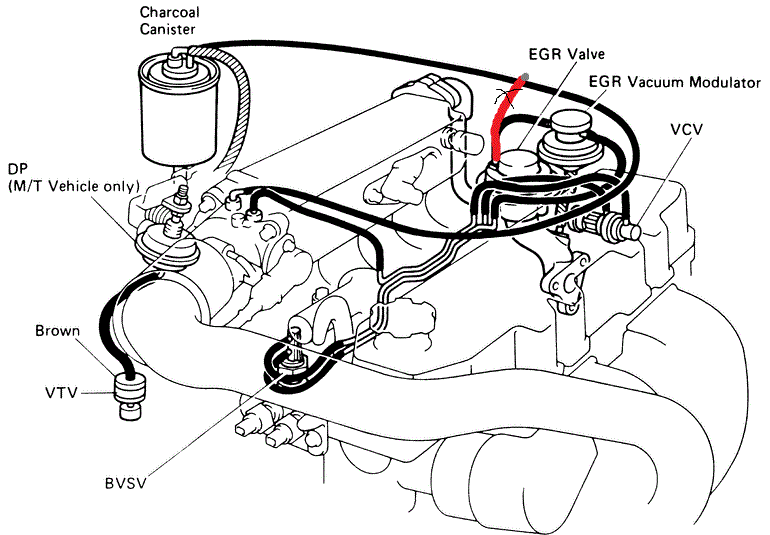 Charcoal Canister

EGR Valve

EGR Vacuum Modulator

VCV

DP
(M/T Vehicle only)

Brown

VTV

BVSV