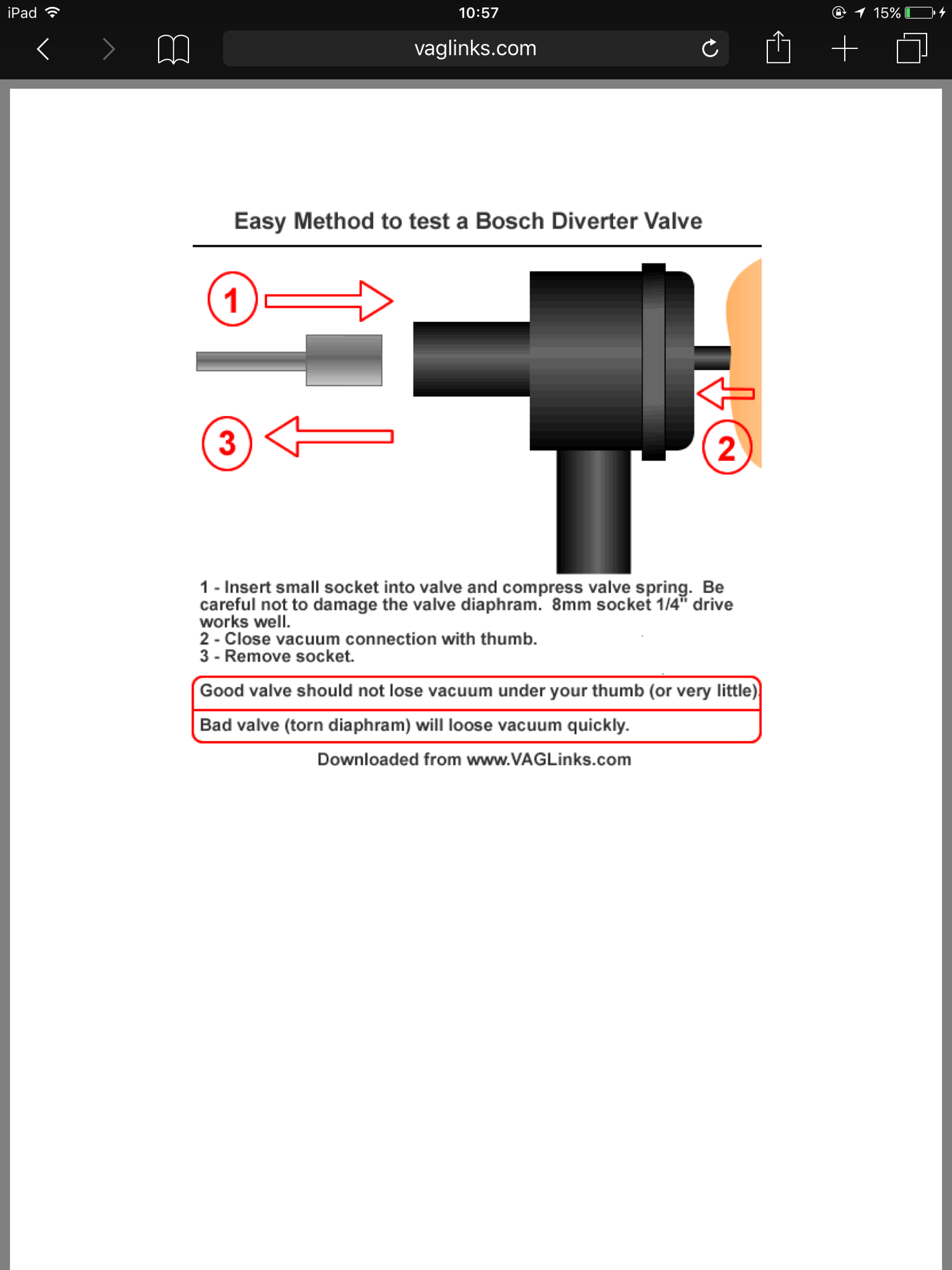 iPad 10:57 15%

vaglinks.com

Easy Method to test a Bosch Diverter Valve

1

3

2

1 - Insert small socket into valve and compress valve spring. Be careful not to damage the valve diaphram. 8mm socket 1/4" drive works well.
2 - Close vacuum connection with thumb.
3 - Remove socket.

Good valve should not lose vacuum under your thumb (or very little).

Bad valve (torn diaphram) will loose vacuum quickly.

Downloaded from www.VAGLinks.com