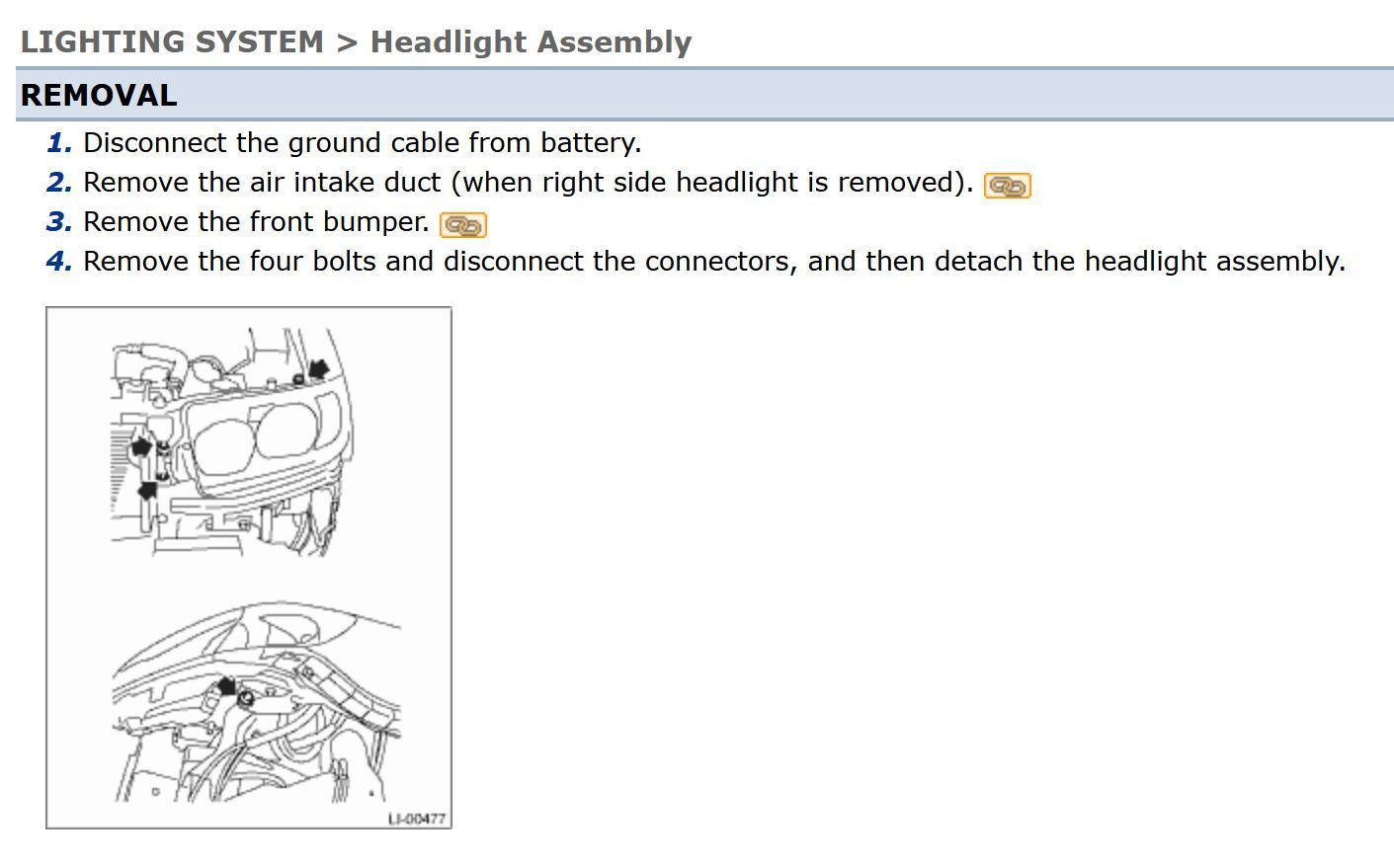 LIGHTING SYSTEM > Headlight Assembly

REMOVAL

1. Disconnect the ground cable from battery.
2. Remove the air intake duct (when right side headlight is removed).
3. Remove the front bumper.
4. Remove the four bolts and disconnect the connectors, and then detach the headlight assembly.

LI-00477