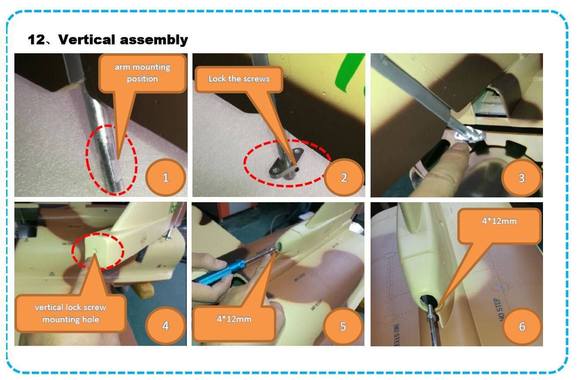 12、Vertical assembly

arm mounting position

1

Lock the screws

2

3

vertical lock screw mounting hole

4

4*12mm

5

4*12mm

6