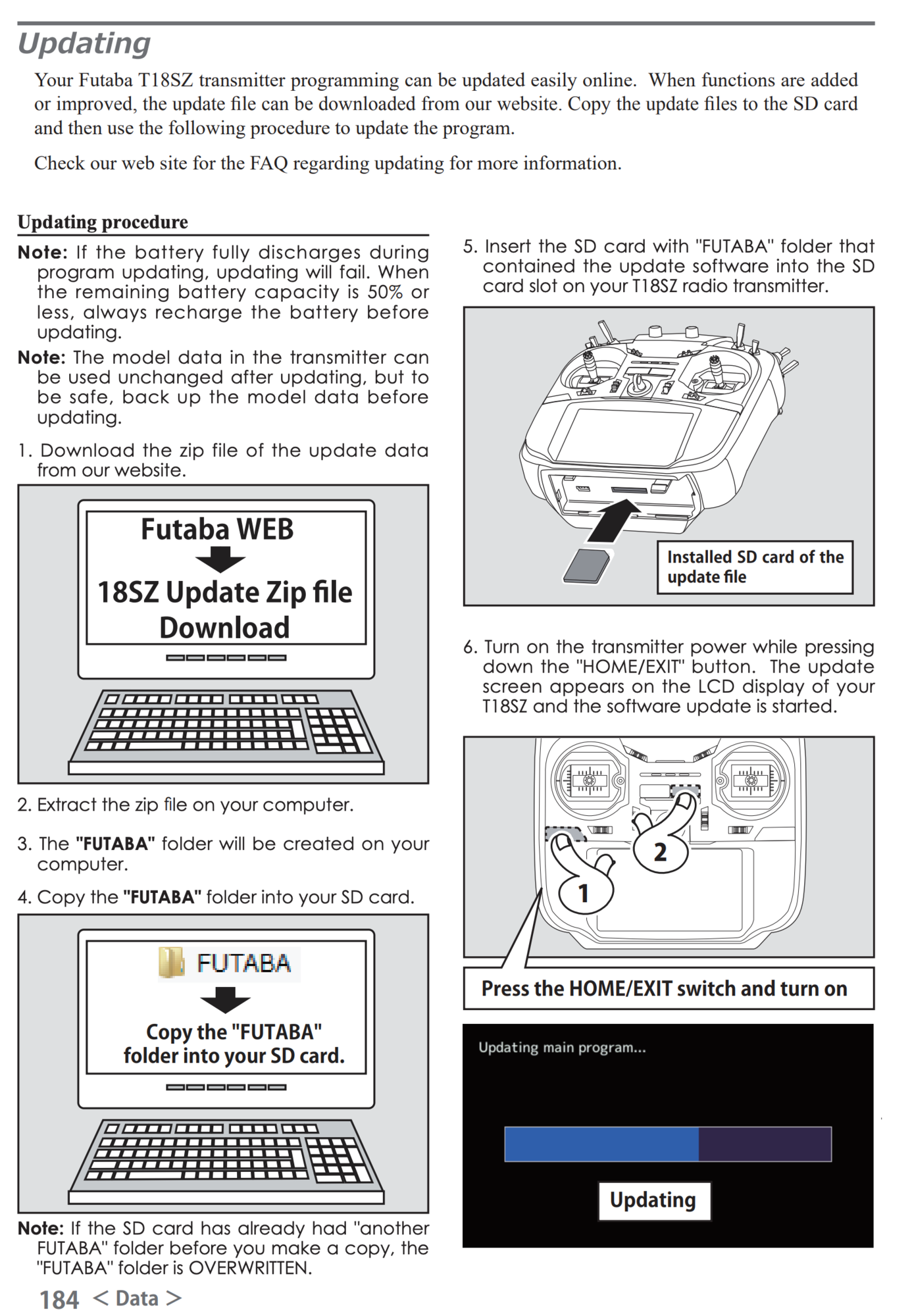 Updating

Your Futaba T18SZ transmitter programming can be updated easily online. When functions are added or improved, the update file can be downloaded from our website. Copy the update files to the SD card and then use the following procedure to update the program.

Check our web site for the FAQ regarding updating for more information.

Updating procedure

Note: If the battery fully discharges during program updating, updating will fail. When the remaining battery capacity is 50% or less, always recharge the battery before updating.

Note: The model data in the transmitter can be used unchanged after updating, but to be safe, back up the model data before updating.

1. Download the zip file of the update data from our website.

Futaba WEB

18SZ Update Zip file Download

2. Extract the zip file on your computer.

3. The "FUTABA" folder will be created on your computer.

4. Copy the "FUTABA" folder into your SD card.

FUTABA

Copy the "FUTABA" folder into your SD card.

Note: If the SD card has already had "another FUTABA" folder before you make a copy, the "FUTABA" folder is OVERWRITTEN.

5. Insert the SD card with "FUTABA" folder that contained the update software into the SD card slot on your T18SZ radio transmitter.

Installed SD card of the update file

6. Turn on the transmitter power while pressing down the "HOME/EXIT" button. The update screen appears on the LCD display of your T18SZ and the software update is started.

2

1

Press the HOME/EXIT switch and turn on

Updating main program...

Updating

184 < Data >