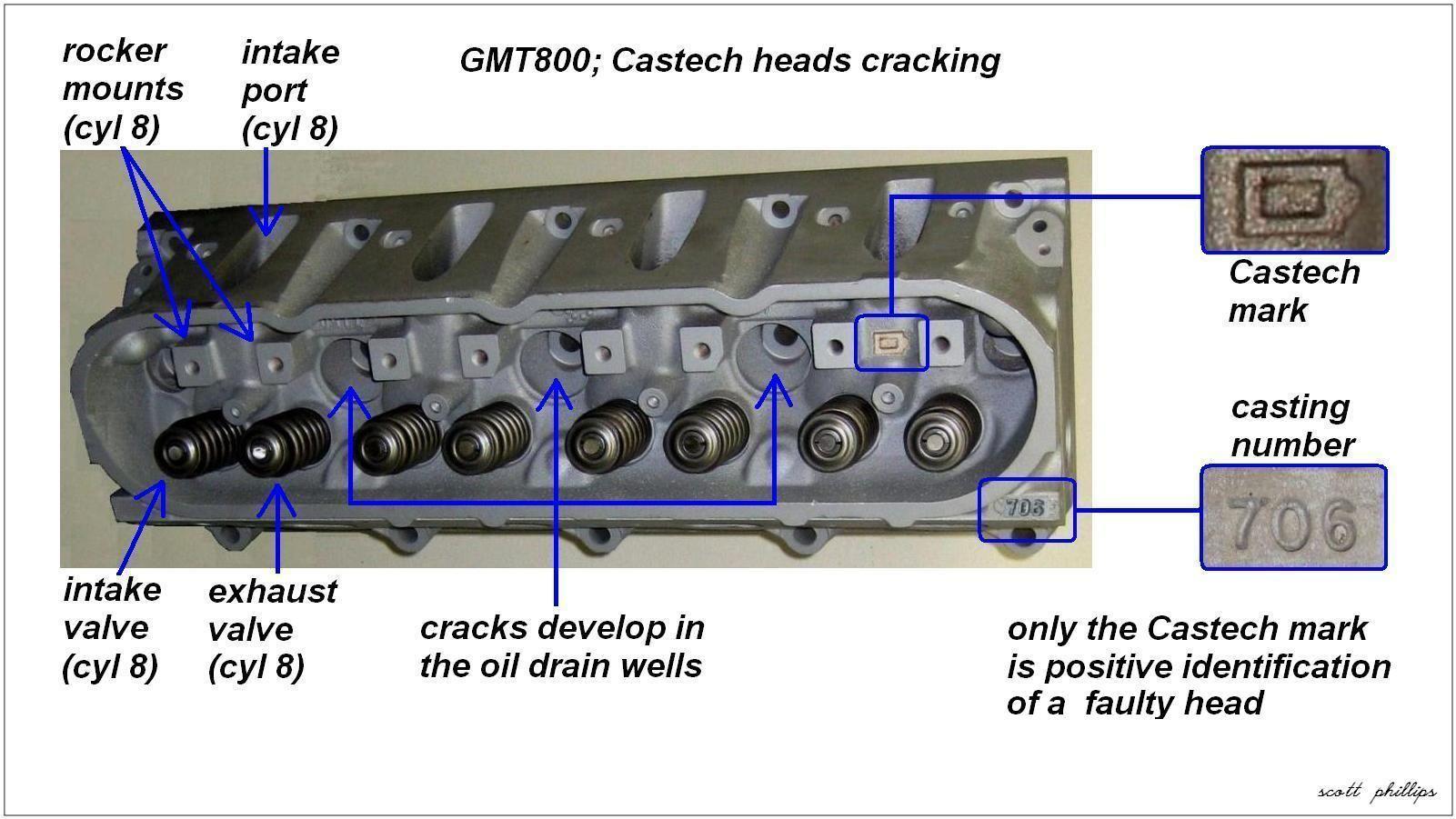 GMT800; Castech heads cracking

rocker mounts (cyl 8)

intake port (cyl 8)

Castech mark

casting number

706

706

intake valve (cyl 8)

exhaust valve (cyl 8)

cracks develop in the oil drain wells

only the Castech mark is positive identification of a faulty head

scott phillips