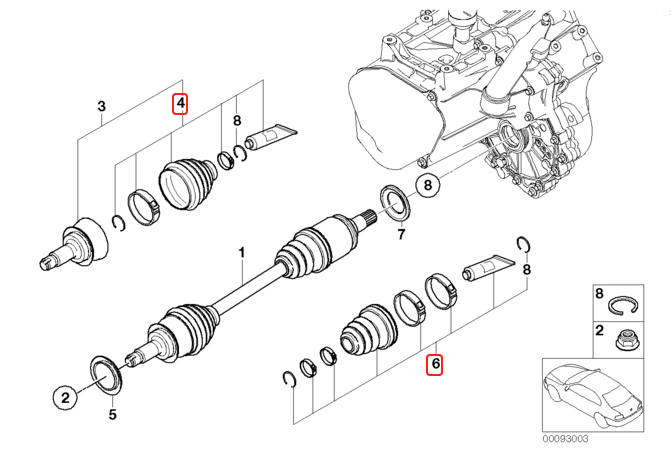 3
4
8
8
7
1
8
2
5
6
8
2
00093003