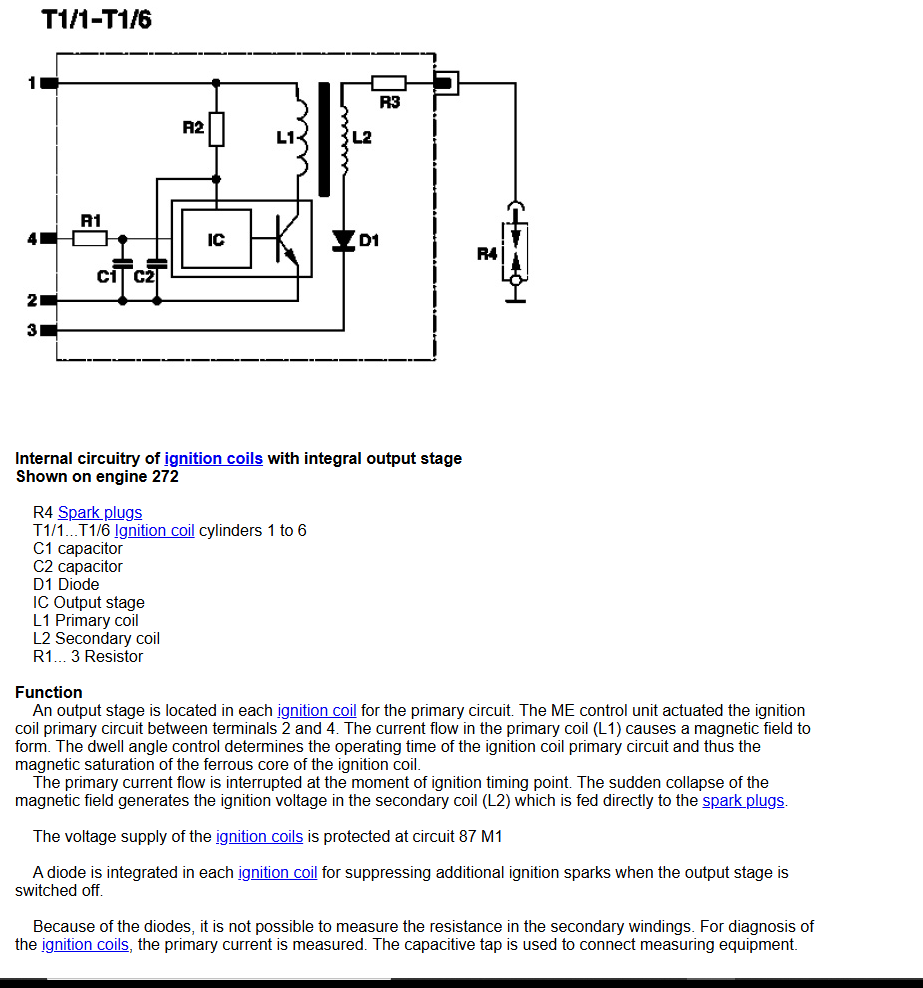 T1/1-T1/6

1
R3
R2
L1
L2
R1
4
IC
D1
R4
C1
C2
2
3

Internal circuitry of ignition coils with integral output stage
Shown on engine 272

R4 Spark plugs
T1/1...T1/6 Ignition coil cylinders 1 to 6
C1 capacitor
C2 capacitor
D1 Diode
IC Output stage
L1 Primary coil
L2 Secondary coil
R1... 3 Resistor

Function
An output stage is located in each ignition coil for the primary circuit. The ME control unit actuated the ignition coil primary circuit between terminals 2 and 4. The current flow in the primary coil (L1) causes a magnetic field to form. The dwell angle control determines the operating time of the ignition coil primary circuit and thus the magnetic saturation of the ferrous core of the ignition coil.
The primary current flow is interrupted at the moment of ignition timing point. The sudden collapse of the magnetic field generates the ignition voltage in the secondary coil (L2) which is fed directly to the spark plugs.

The voltage supply of the ignition coils is protected at circuit 87 M1

A diode is integrated in each ignition coil for suppressing additional ignition sparks when the output stage is switched off.

Because of the diodes, it is not possible to measure the resistance in the secondary windings. For diagnosis of the ignition coils, the primary current is measured. The capacitive tap is used to connect measuring equipment.