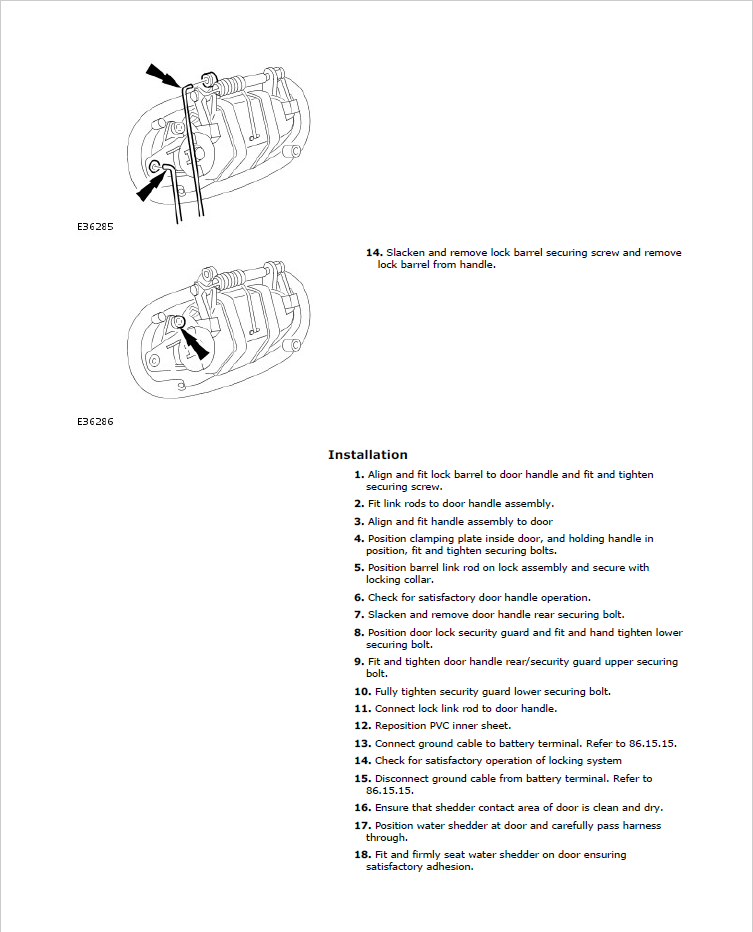 E36285

14. Slacken and remove lock barrel securing screw and remove lock barrel from handle.

E36286

Installation

1. Align and fit lock barrel to door handle and fit and tighten securing screw.

2. Fit link rods to door handle assembly.

3. Align and fit handle assembly to door

4. Position clamping plate inside door, and holding handle in position, fit and tighten securing bolts.

5. Position barrel link rod on lock assembly and secure with locking collar.

6. Check for satisfactory door handle operation.

7. Slacken and remove door handle rear securing bolt.

8. Position door lock security guard and fit and hand tighten lower securing bolt.

9. Fit and tighten door handle rear/security guard upper securing bolt.

10. Fully tighten security guard lower securing bolt.

11. Connect lock link rod to door handle.

12. Reposition PVC inner sheet.

13. Connect ground cable to battery terminal. Refer to 86.15.15.

14. Check for satisfactory operation of locking system

15. Disconnect ground cable from battery terminal. Refer to 86.15.15.

16. Ensure that shedder contact area of door is clean and dry.

17. Position water shedder at door and carefully pass harness through.

18. Fit and firmly seat water shedder on door ensuring satisfactory adhesion.