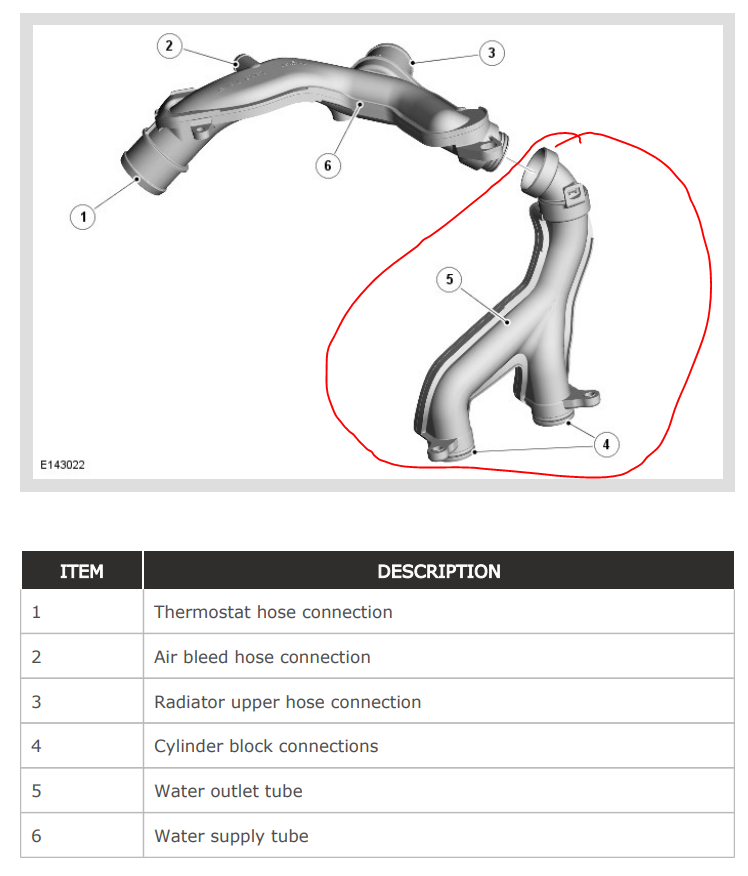 2
3
6
1
5
4
E143022

| ITEM | DESCRIPTION |
|---|---|
| 1 | Thermostat hose connection |
| 2 | Air bleed hose connection |
| 3 | Radiator upper hose connection |
| 4 | Cylinder block connections |
| 5 | Water outlet tube |
| 6 | Water supply tube |