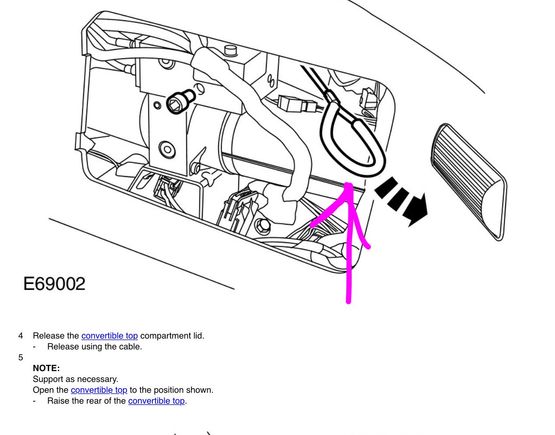 E69002

4 Release the convertible top compartment lid.
- Release using the cable.

5
NOTE:
Support as necessary.
Open the convertible top to the position shown.
- Raise the rear of the convertible top.