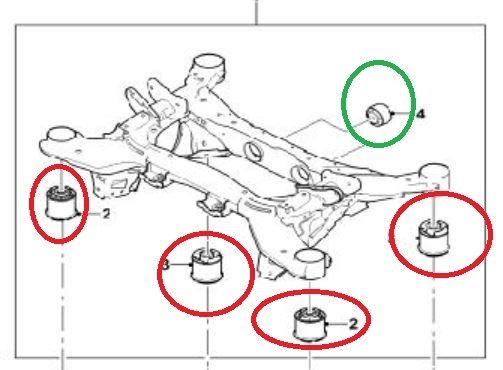 4
2
3
2