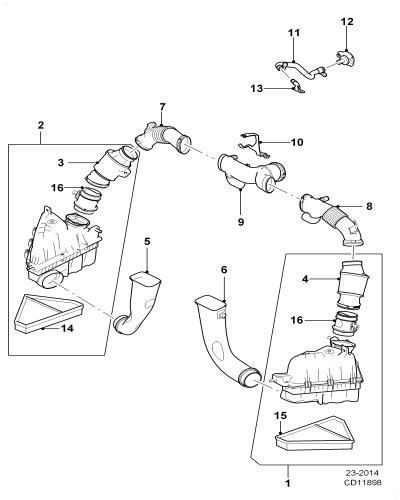 12
11
13
7
2
10
3
16
9
8
5
6
4
16
14
15
1
23-2014
CD11898