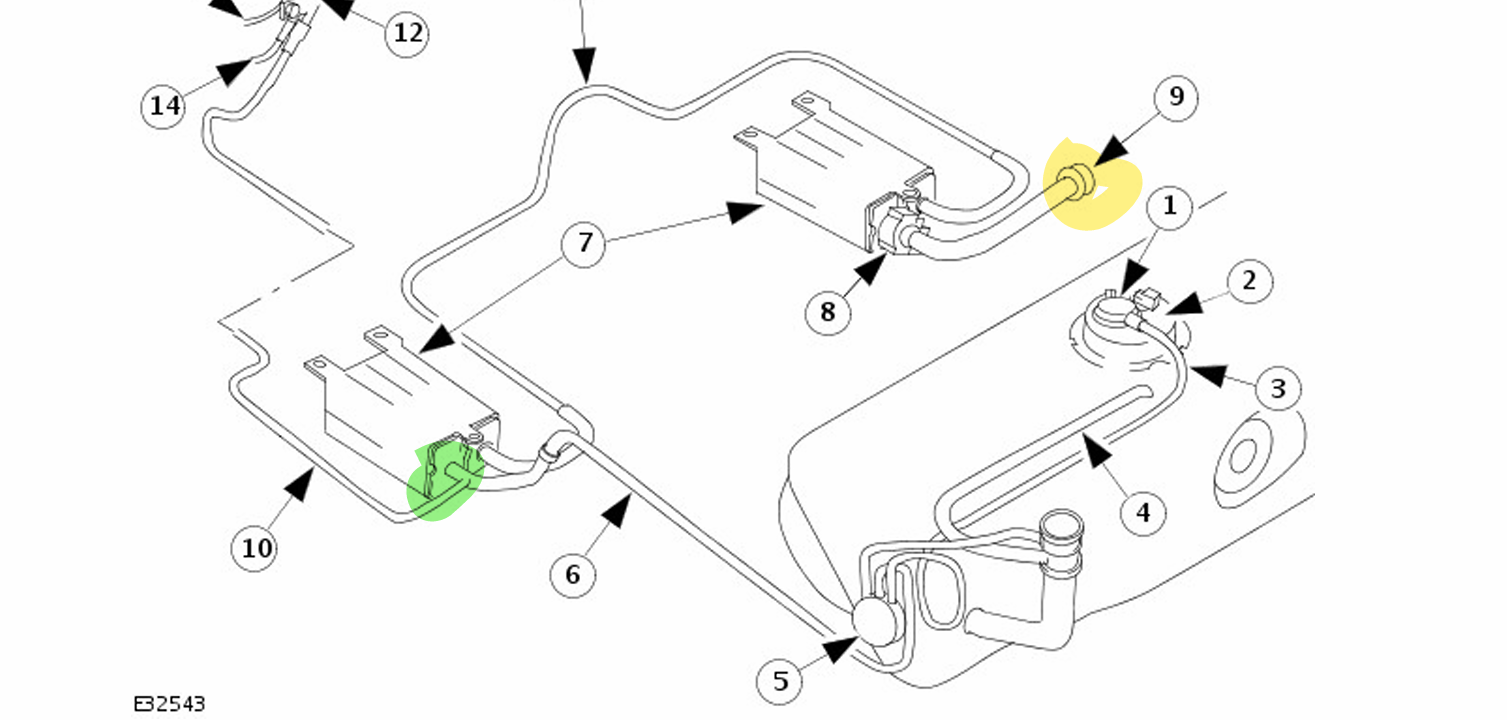 12
14
9
1
7
2
8
3
4
10
6
5
E32543