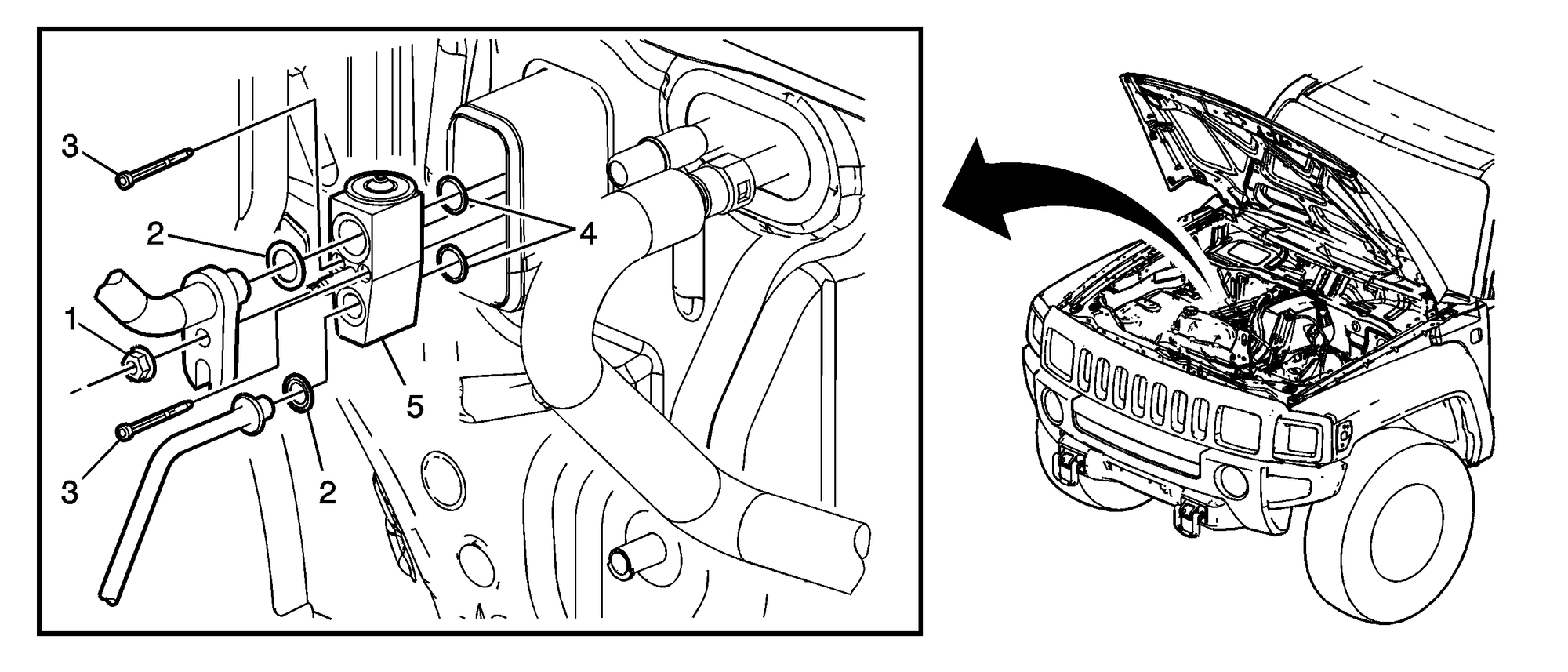 3
2
4
1
5
3
2