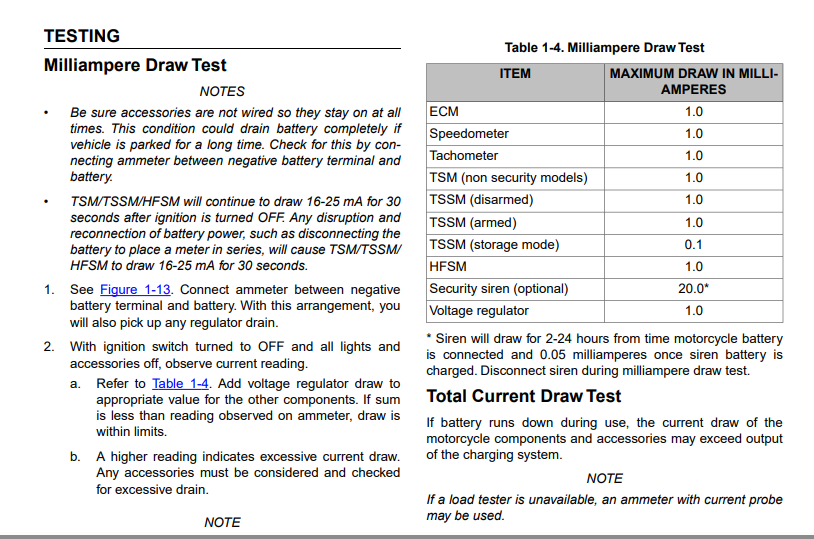 TESTING

Milliampere Draw Test

NOTES

• Be sure accessories are not wired so they stay on at all times. This condition could drain battery completely if vehicle is parked for a long time. Check for this by connecting ammeter between negative battery terminal and battery.

• TSM/TSSM/HFSM will continue to draw 16-25 mA for 30 seconds after ignition is turned OFF. Any disruption and reconnection of battery power, such as disconnecting the battery to place a meter in series, will cause TSM/TSSM/HFSM to draw 16-25 mA for 30 seconds.

1. See Figure 1-13. Connect ammeter between negative battery terminal and battery. With this arrangement, you will also pick up any regulator drain.

2. With ignition switch turned to OFF and all lights and accessories off, observe current reading.

a. Refer to Table 1-4. Add voltage regulator draw to appropriate value for the other components. If sum is less than reading observed on ammeter, draw is within limits.

b. A higher reading indicates excessive current draw. Any accessories must be considered and checked for excessive drain.

NOTE

Table 1-4. Milliampere Draw Test

| ITEM | MAXIMUM DRAW IN MILLIAMPERES |
|---|---|
| ECM | 1.0 |
| Speedometer | 1.0 |
| Tachometer | 1.0 |
| TSM (non security models) | 1.0 |
| TSSM (disarmed) | 1.0 |
| TSSM (armed) | 1.0 |
| TSSM (storage mode) | 0.1 |
| HFSM | 1.0 |
| Security siren (optional) | 20.0* |
| Voltage regulator | 1.0 |

* Siren will draw for 2-24 hours from time motorcycle battery is connected and 0.05 milliamperes once siren battery is charged. Disconnect siren during milliampere draw test.

Total Current Draw Test

If battery runs down during use, the current draw of the motorcycle components and accessories may exceed output of the charging system.

NOTE

If a load tester is unavailable, an ammeter with current probe may be used.