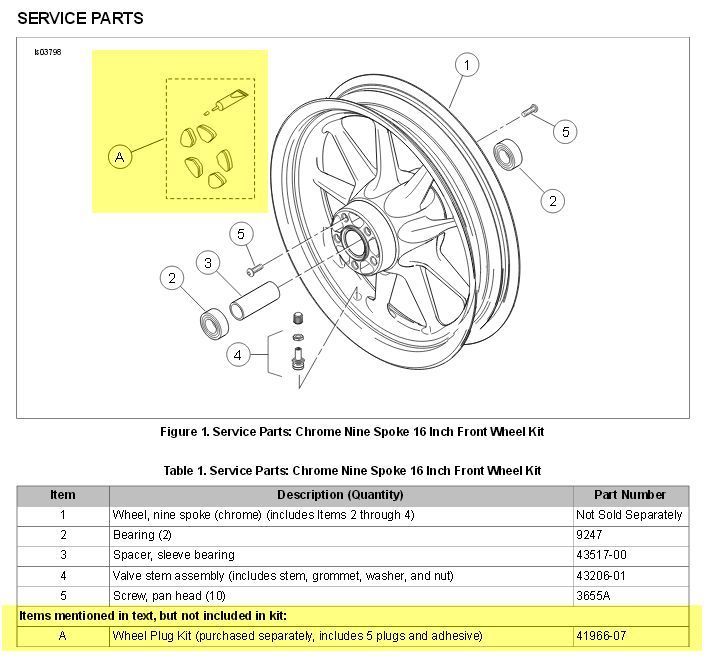 SERVICE PARTS

is03798

A

1

5

2

5

3

2

4

Figure 1. Service Parts: Chrome Nine Spoke 16 Inch Front Wheel Kit

Table 1. Service Parts: Chrome Nine Spoke 16 Inch Front Wheel Kit

| Item | Description (Quantity) | Part Number |
|---|---|---|
| 1 | Wheel, nine spoke (chrome) (includes Items 2 through 4) | Not Sold Separately |
| 2 | Bearing (2) | 9247 |
| 3 | Spacer, sleeve bearing | 43517-00 |
| 4 | Valve stem assembly (includes stem, grommet, washer, and nut) | 43206-01 |
| 5 | Screw, pan head (10) | 3655A |
| Items mentioned in text, but not included in kit: | | |
| A | Wheel Plug Kit (purchased separately, includes 5 plugs and adhesive) | 41966-07 |