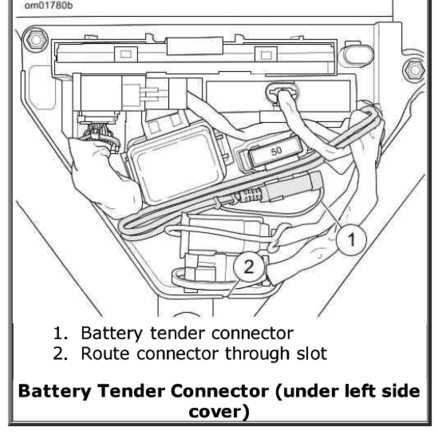 om01780b

50

1

2

1. Battery tender connector
2. Route connector through slot

Battery Tender Connector (under left side cover)