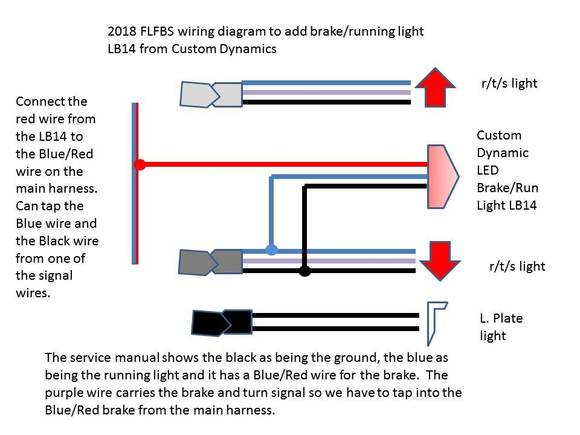 2018 FLFBS wiring diagram to add brake/running light LB14 from Custom Dynamics

Connect the red wire from the LB14 to the Blue/Red wire on the main harness. Can tap the Blue wire and the Black wire from one of the signal wires.

r/t/s light

Custom Dynamic LED Brake/Run Light LB14

r/t/s light

L. Plate light

The service manual shows the black as being the ground, the blue as being the running light and it has a Blue/Red wire for the brake. The purple wire carries the brake and turn signal so we have to tap into the Blue/Red brake from the main harness.