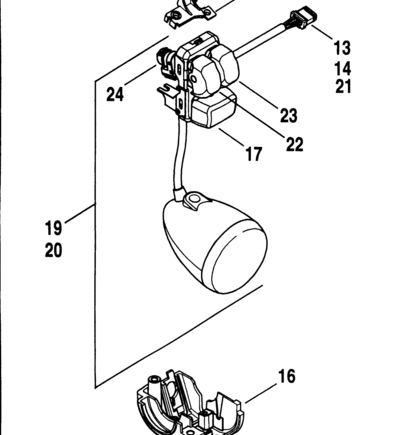 13
14
21
24
23
22
17
19
20
16