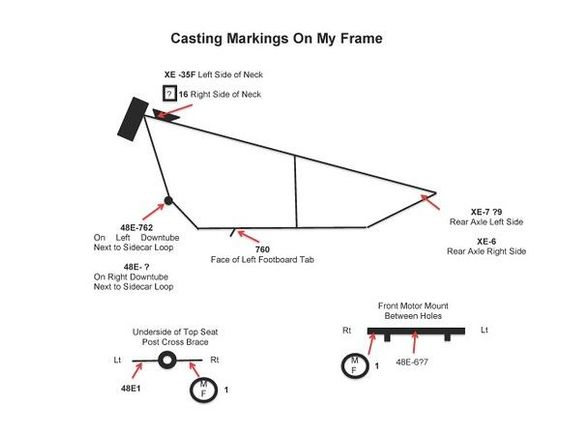 Casting Markings On My Frame

XE -35F Left Side of Neck

? 16 Right Side of Neck

48E-762
On Left Downtube
Next to Sidecar Loop

48E- ?
On Right Downtube
Next to Sidecar Loop

760
Face of Left Footboard Tab

XE-7 ?9
Rear Axle Left Side

XE-6
Rear Axle Right Side

Underside of Top Seat
Post Cross Brace

Lt

Rt

48E1

M
F

1

Front Motor Mount
Between Holes

Rt

Lt

M
F

1

48E-6?7