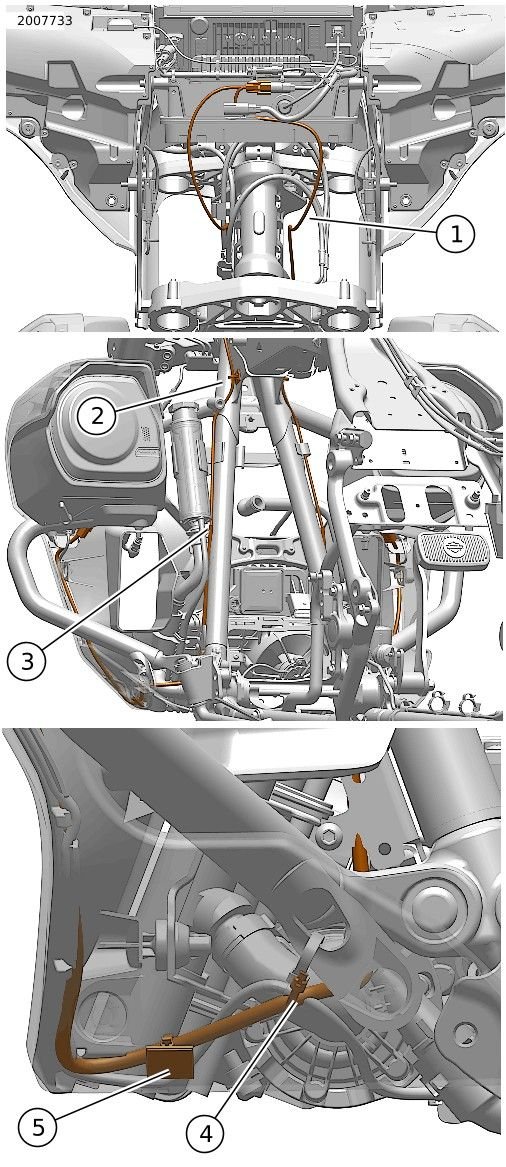 2007733

1

2

3

5

4