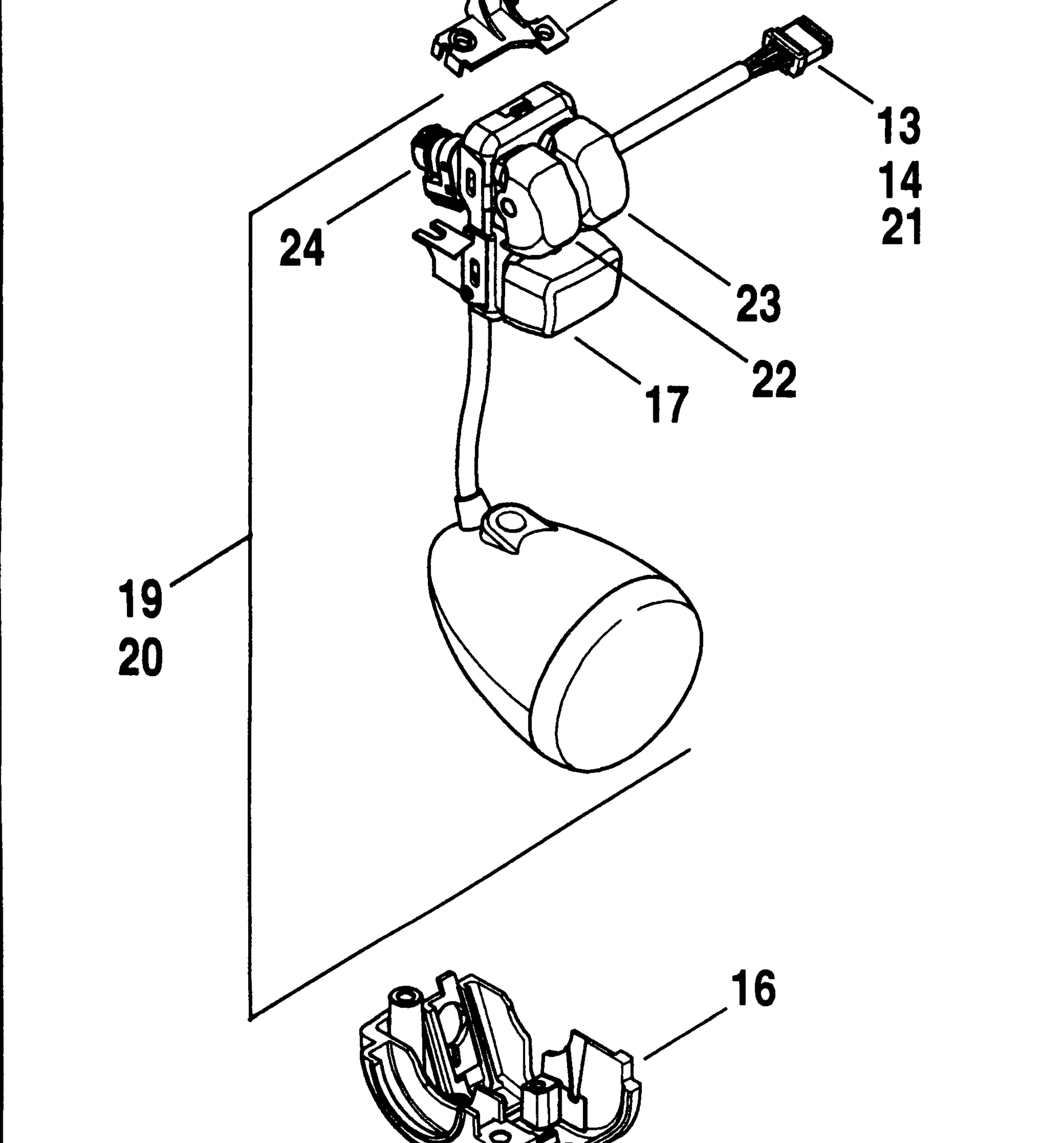 13
14
21

24

23

22

17

19
20

16