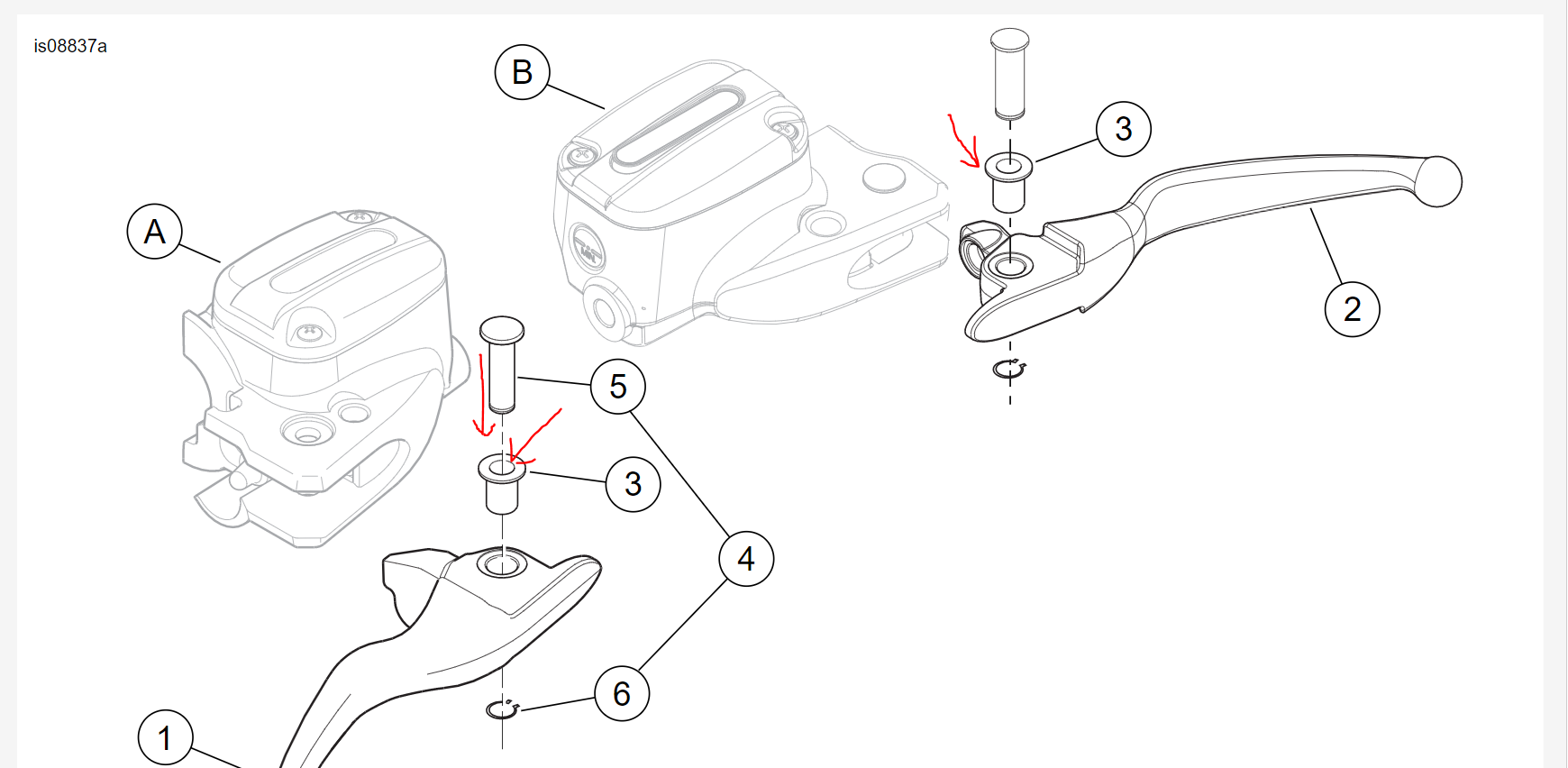 is08837a

B

3

A

2

5

3

4

6

1