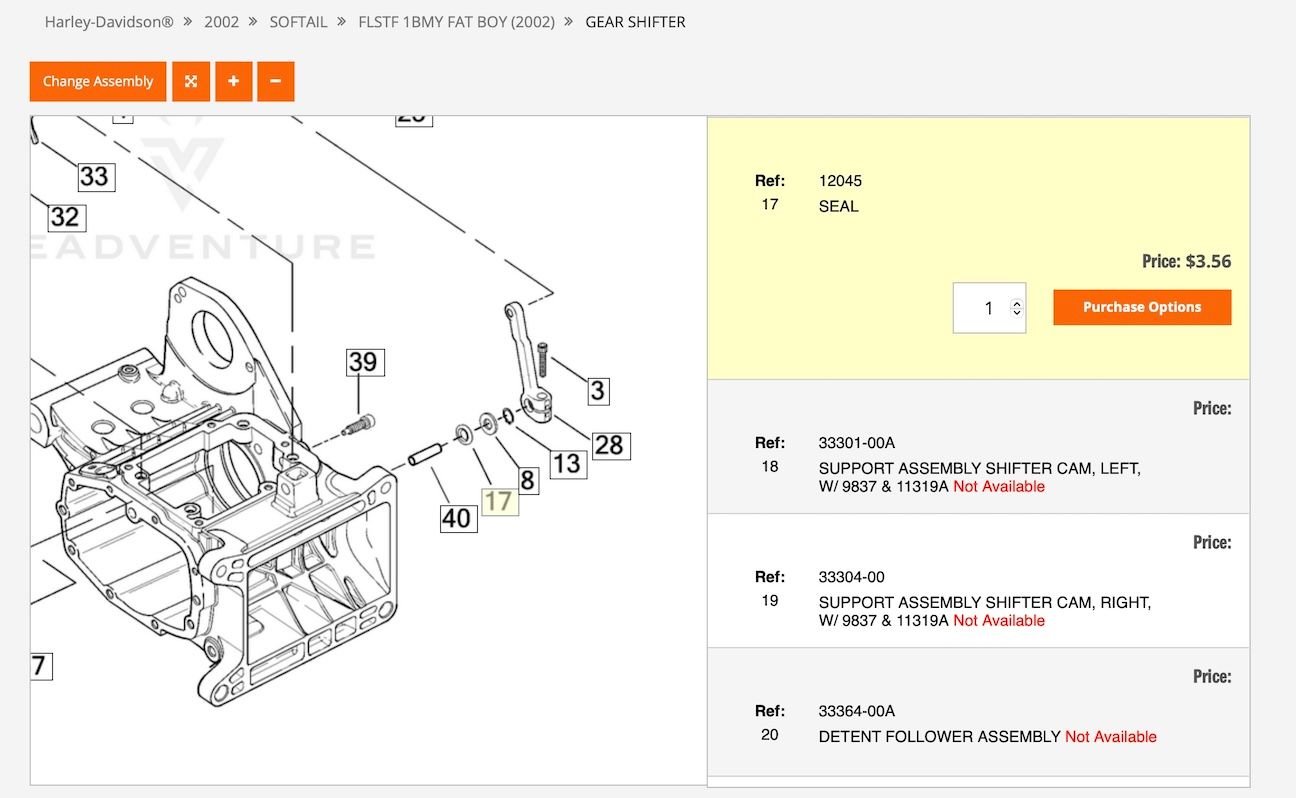 Harley-Davidson® » 2002 » SOFTAIL » FLSTF 1BMY FAT BOY (2002) » GEAR SHIFTER

Change Assembly + −

33
32
EADVENTURE
39
3
28
13
8
17
40
7

Ref: 12045
17 SEAL

Price: $3.56

1

Purchase Options

Price:

Ref: 33301-00A
18 SUPPORT ASSEMBLY SHIFTER CAM, LEFT, W/ 9837 & 11319A Not Available

Price:

Ref: 33304-00
19 SUPPORT ASSEMBLY SHIFTER CAM, RIGHT, W/ 9837 & 11319A Not Available

Price:

Ref: 33364-00A
20 DETENT FOLLOWER ASSEMBLY Not Available