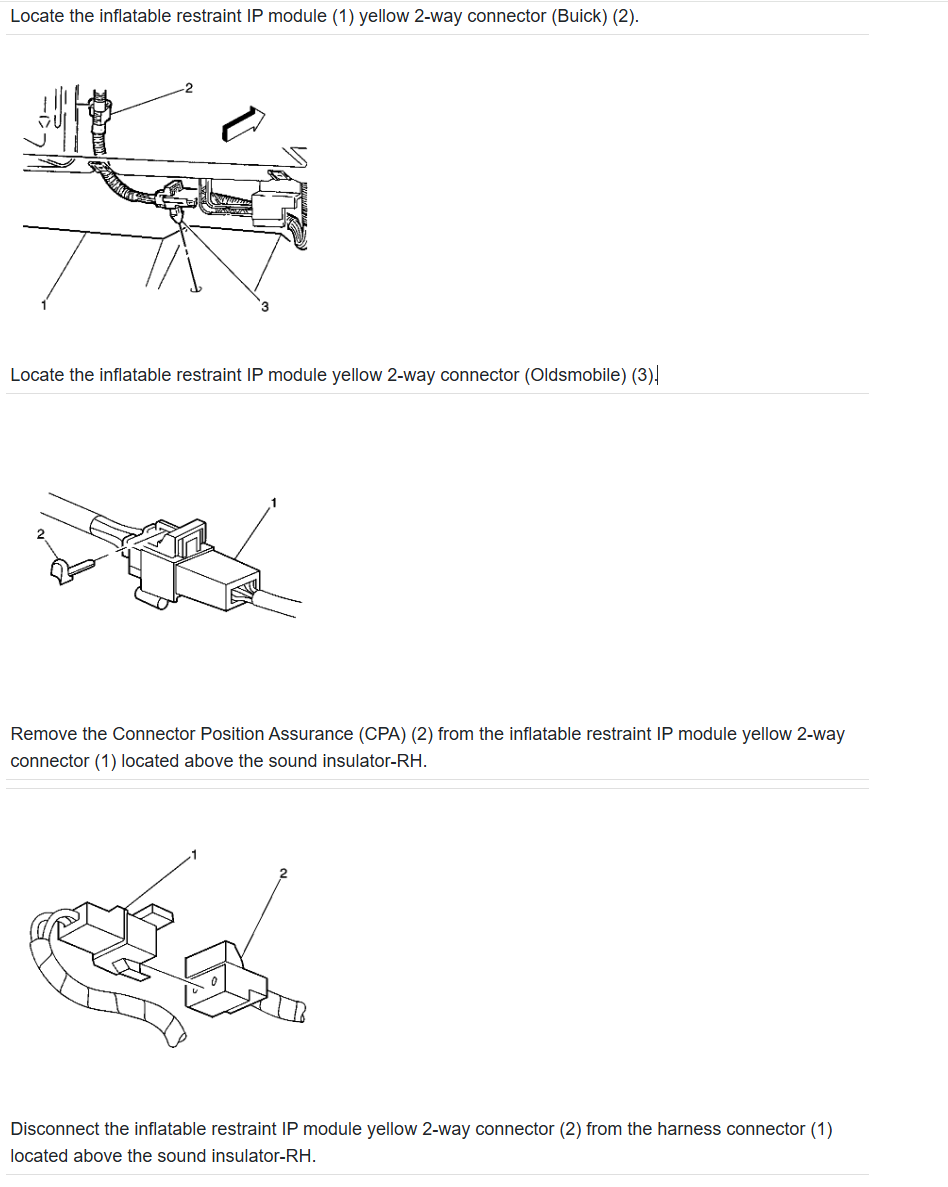 Locate the inflatable restraint IP module (1) yellow 2-way connector (Buick) (2).

2

1

3

Locate the inflatable restraint IP module yellow 2-way connector (Oldsmobile) (3).

1

2

Remove the Connector Position Assurance (CPA) (2) from the inflatable restraint IP module yellow 2-way connector (1) located above the sound insulator-RH.

1

2

Disconnect the inflatable restraint IP module yellow 2-way connector (2) from the harness connector (1) located above the sound insulator-RH.