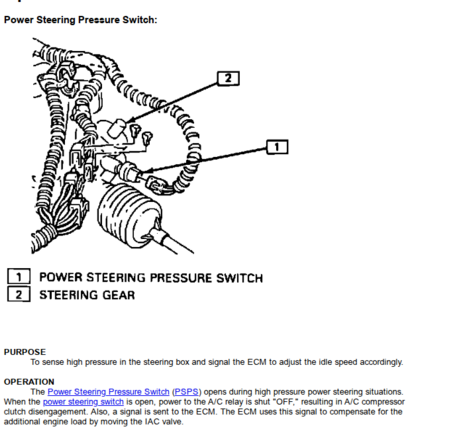 Power Steering Pressure Switch:

2

1

1 POWER STEERING PRESSURE SWITCH
2 STEERING GEAR

PURPOSE
To sense high pressure in the steering box and signal the ECM to adjust the idle speed accordingly.

OPERATION
The Power Steering Pressure Switch (PSPS) opens during high pressure power steering situations. When the power steering switch is open, power to the A/C relay is shut "OFF," resulting in A/C compressor clutch disengagement. Also, a signal is sent to the ECM. The ECM uses this signal to compensate for the additional engine load by moving the IAC valve.