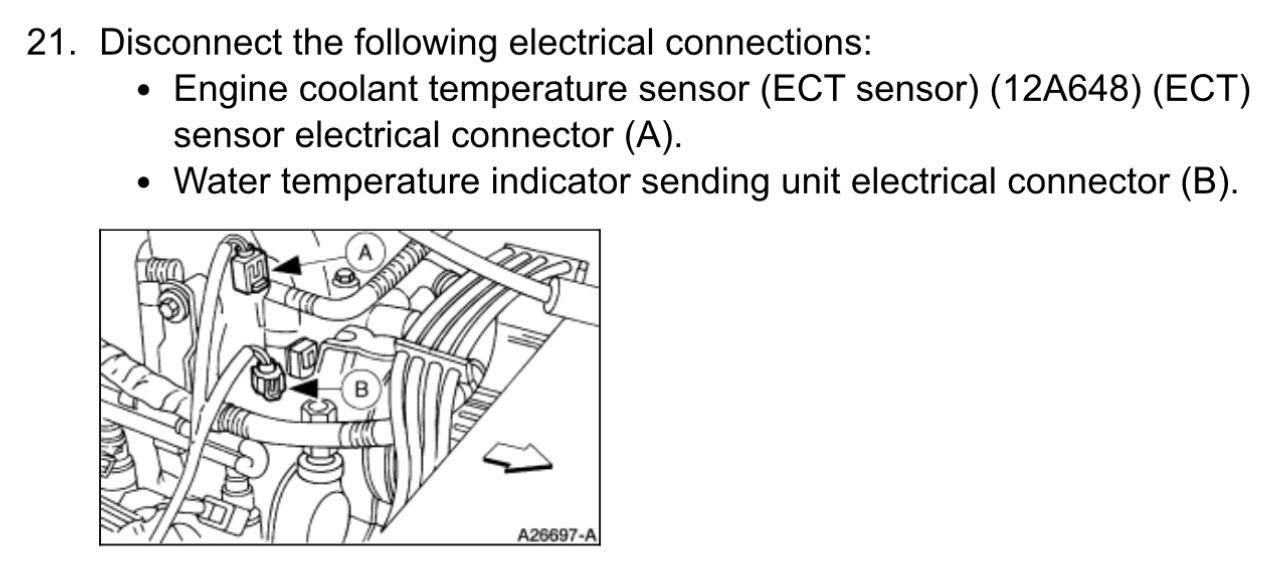 21. Disconnect the following electrical connections:

• Engine coolant temperature sensor (ECT sensor) (12A648) (ECT) sensor electrical connector (A).

• Water temperature indicator sending unit electrical connector (B).

A

B

A26697-A