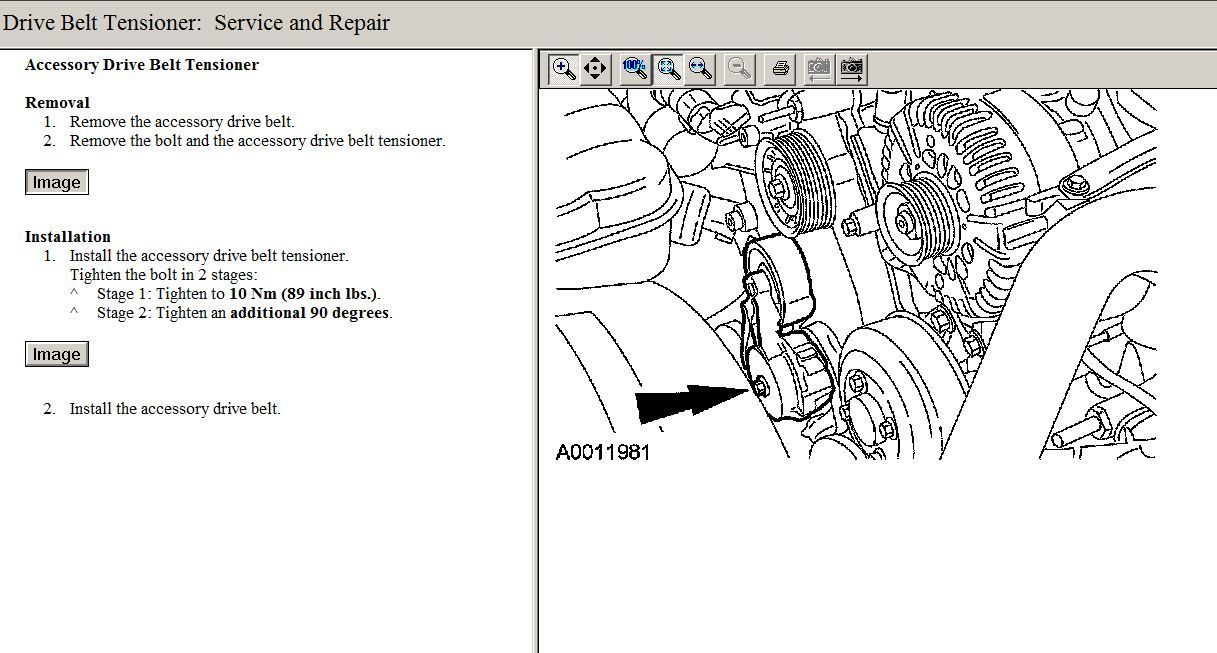 Drive Belt Tensioner: Service and Repair

Accessory Drive Belt Tensioner

Removal
1. Remove the accessory drive belt.
2. Remove the bolt and the accessory drive belt tensioner.

Image

Installation
1. Install the accessory drive belt tensioner.
Tighten the bolt in 2 stages:
^ Stage 1: Tighten to 10 Nm (89 inch lbs.).
^ Stage 2: Tighten an additional 90 degrees.

Image

2. Install the accessory drive belt.

A0011981