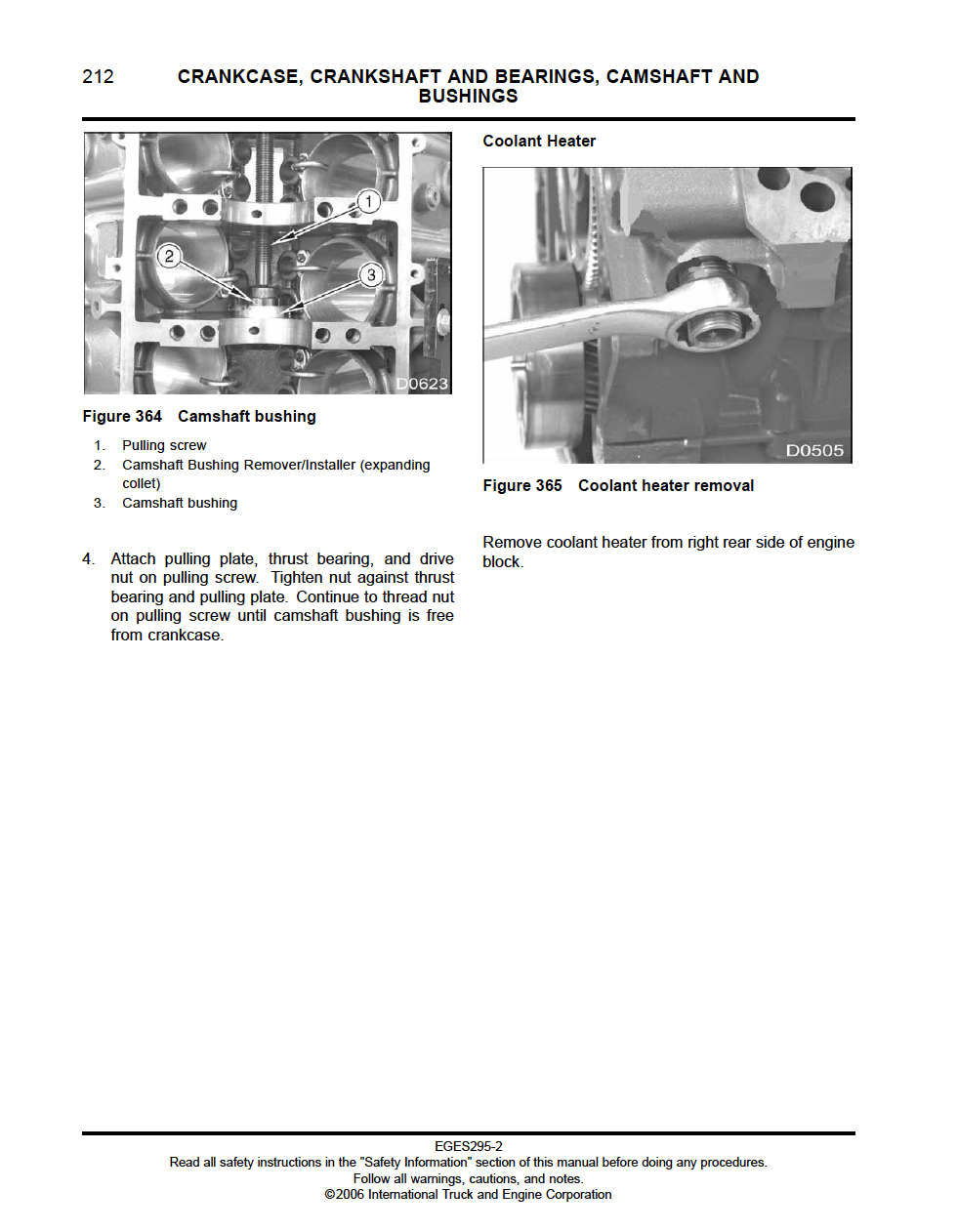 212 CRANKCASE, CRANKSHAFT AND BEARINGS, CAMSHAFT AND BUSHINGS

1
2
3
D0623

Figure 364 Camshaft bushing

1. Pulling screw
2. Camshaft Bushing Remover/Installer (expanding collet)
3. Camshaft bushing

4. Attach pulling plate, thrust bearing, and drive nut on pulling screw. Tighten nut against thrust bearing and pulling plate. Continue to thread nut on pulling screw until camshaft bushing is free from crankcase.

Coolant Heater

D0505

Figure 365 Coolant heater removal

Remove coolant heater from right rear side of engine block.

EGES295-2
Read all safety instructions in the "Safety Information" section of this manual before doing any procedures.
Follow all warnings, cautions, and notes.
©2006 International Truck and Engine Corporation