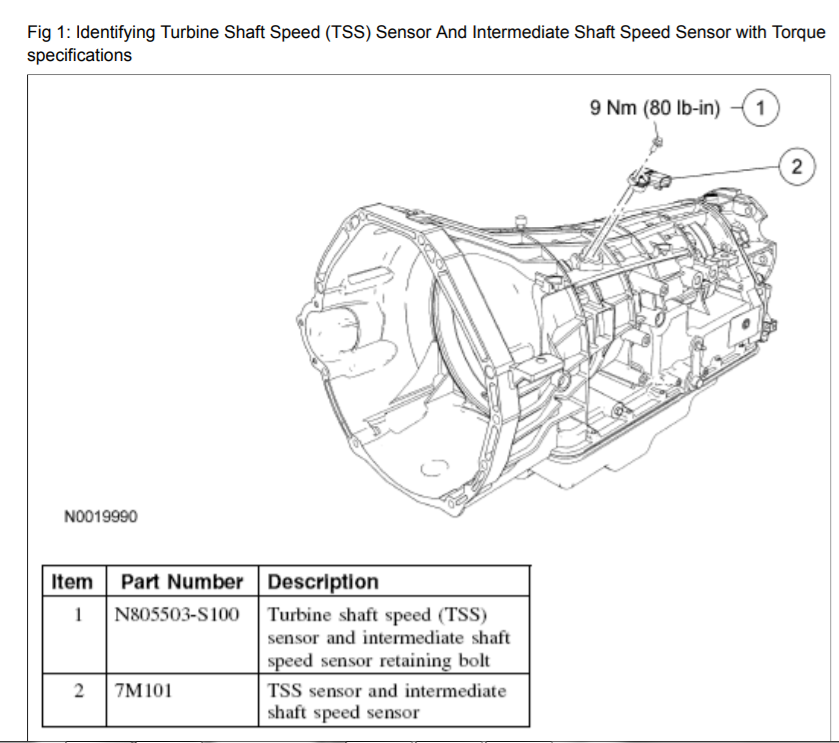 Fig 1: Identifying Turbine Shaft Speed (TSS) Sensor And Intermediate Shaft Speed Sensor with Torque specifications

9 Nm (80 lb-in)
1
2

N0019990

| Item | Part Number | Description |
|---|---|---|
| 1 | N805503-S100 | Turbine shaft speed (TSS) sensor and intermediate shaft speed sensor retaining bolt |
| 2 | 7M101 | TSS sensor and intermediate shaft speed sensor |