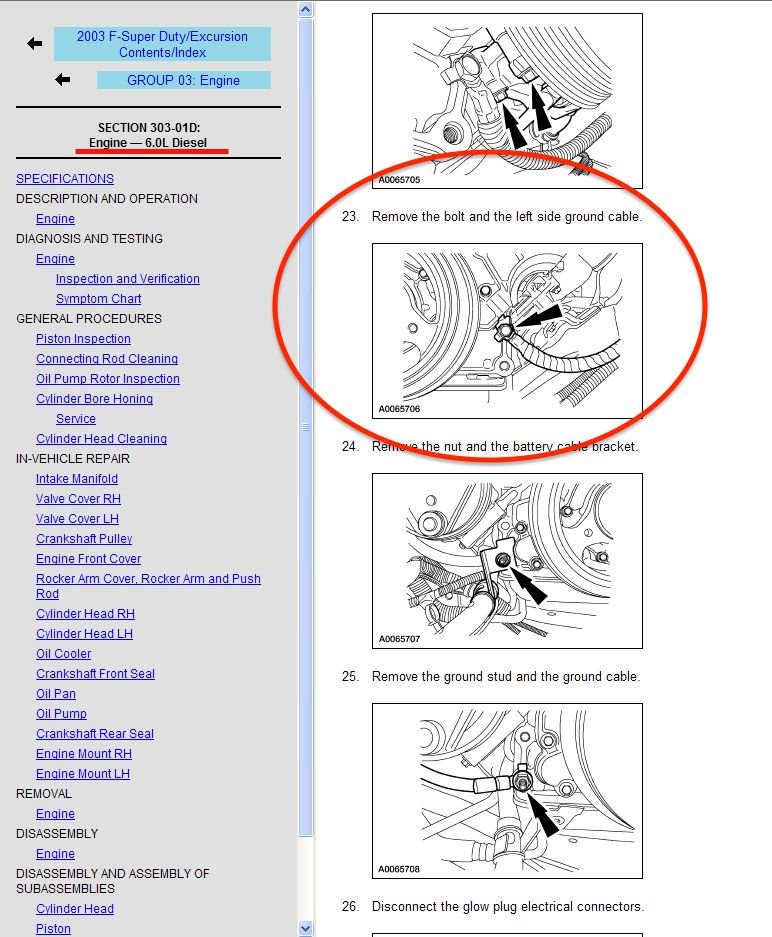 2003 F-Super Duty/Excursion Contents/Index

GROUP 03: Engine

SECTION 303-01D:
Engine — 6.0L Diesel

SPECIFICATIONS
DESCRIPTION AND OPERATION
Engine
DIAGNOSIS AND TESTING
Engine
Inspection and Verification
Symptom Chart
GENERAL PROCEDURES
Piston Inspection
Connecting Rod Cleaning
Oil Pump Rotor Inspection
Cylinder Bore Honing
Service
Cylinder Head Cleaning
IN-VEHICLE REPAIR
Intake Manifold
Valve Cover RH
Valve Cover LH
Crankshaft Pulley
Engine Front Cover
Rocker Arm Cover, Rocker Arm and Push Rod
Cylinder Head RH
Cylinder Head LH
Oil Cooler
Crankshaft Front Seal
Oil Pan
Oil Pump
Crankshaft Rear Seal
Engine Mount RH
Engine Mount LH
REMOVAL
Engine
DISASSEMBLY
Engine
DISASSEMBLY AND ASSEMBLY OF SUBASSEMBLIES
Cylinder Head
Piston

A0065705

23. Remove the bolt and the left side ground cable.

A0065706

24. Remove the nut and the battery cable bracket.

A0065707

25. Remove the ground stud and the ground cable.

A0065708

26. Disconnect the glow plug electrical connectors.