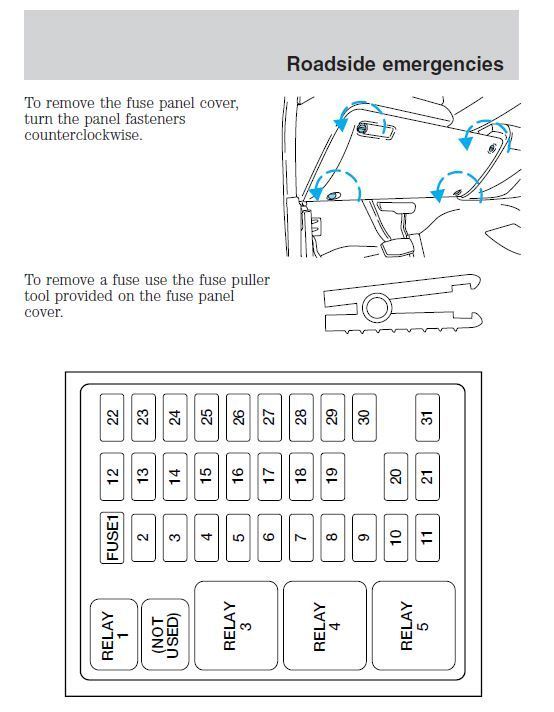 Roadside emergencies

To remove the fuse panel cover, turn the panel fasteners counterclockwise.

To remove a fuse use the fuse puller tool provided on the fuse panel cover.

22 23 24 25 26 27 28 29 30 31

12 13 14 15 16 17 18 19 20 21

FUSE1 2 3 4 5 6 7 8 9 10 11

RELAY 1
(NOT USED)
RELAY 3
RELAY 4
RELAY 5