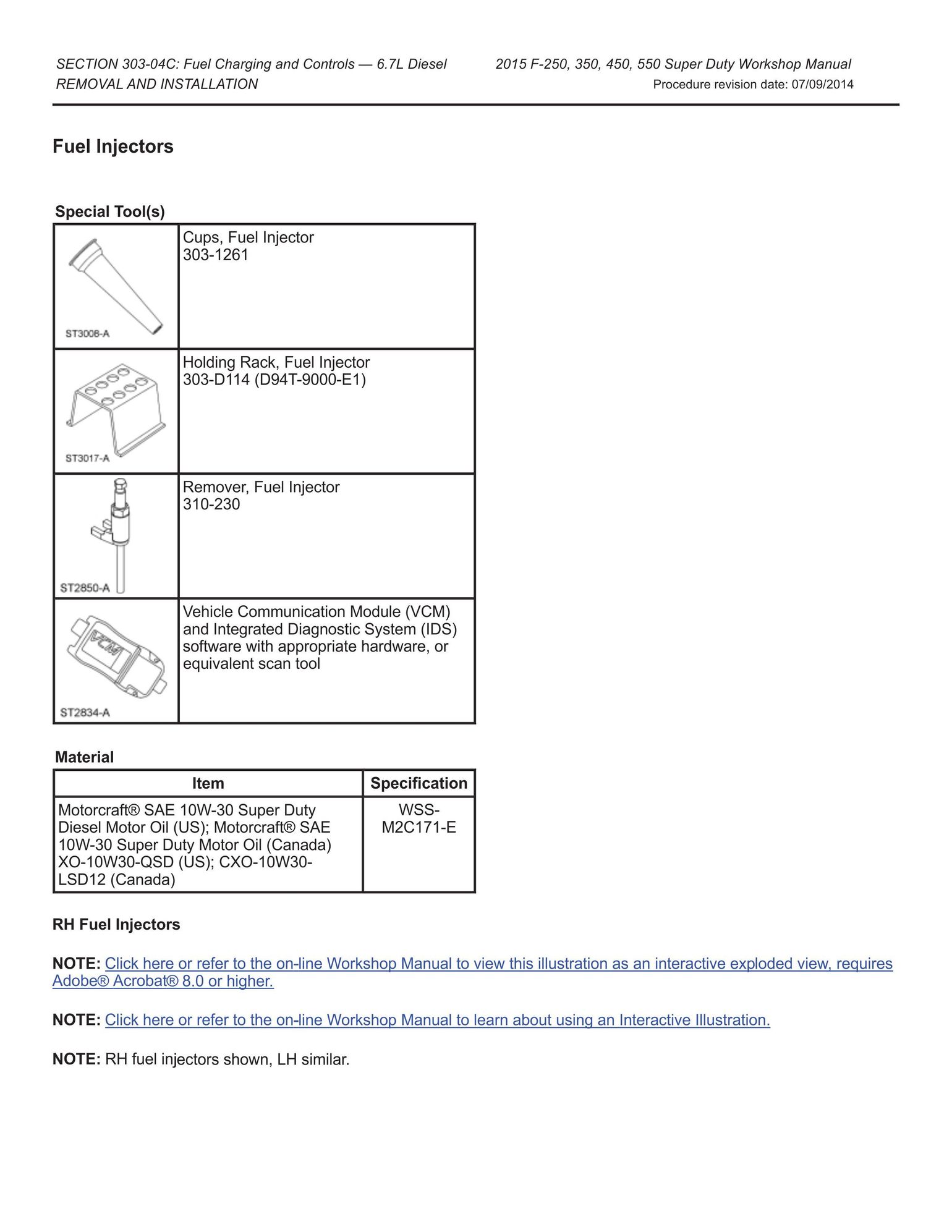 SECTION 303-04C: Fuel Charging and Controls — 6.7L Diesel
REMOVAL AND INSTALLATION

2015 F-250, 350, 450, 550 Super Duty Workshop Manual
Procedure revision date: 07/09/2014

Fuel Injectors

Special Tool(s)

| | |
|---|---|
| ST3006-A | Cups, Fuel Injector 303-1261 |
| ST3017-A | Holding Rack, Fuel Injector 303-D114 (D94T-9000-E1) |
| ST2850-A | Remover, Fuel Injector 310-230 |
| VCM ST2834-A | Vehicle Communication Module (VCM) and Integrated Diagnostic System (IDS) software with appropriate hardware, or equivalent scan tool |

Material

| Item | Specification |
|---|---|
| Motorcraft® SAE 10W-30 Super Duty Diesel Motor Oil (US); Motorcraft® SAE 10W-30 Super Duty Motor Oil (Canada) XO-10W30-QSD (US); CXO-10W30-LSD12 (Canada) | WSS-M2C171-E |

RH Fuel Injectors

NOTE: Click here or refer to the on-line Workshop Manual to view this illustration as an interactive exploded view, requires Adobe® Acrobat® 8.0 or higher.

NOTE: Click here or refer to the on-line Workshop Manual to learn about using an Interactive Illustration.

NOTE: RH fuel injectors shown, LH similar.