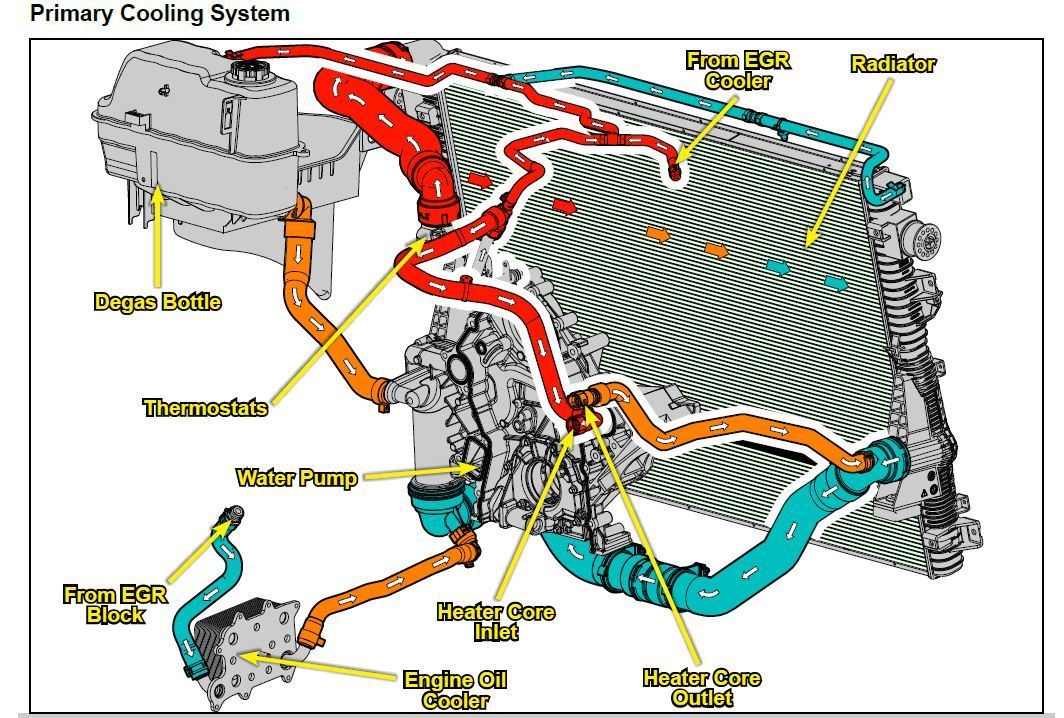 Primary Cooling System

From EGR Cooler

Radiator

Degas Bottle

Thermostats

Water Pump

From EGR Block

Heater Core Inlet

Engine Oil Cooler

Heater Core Outlet