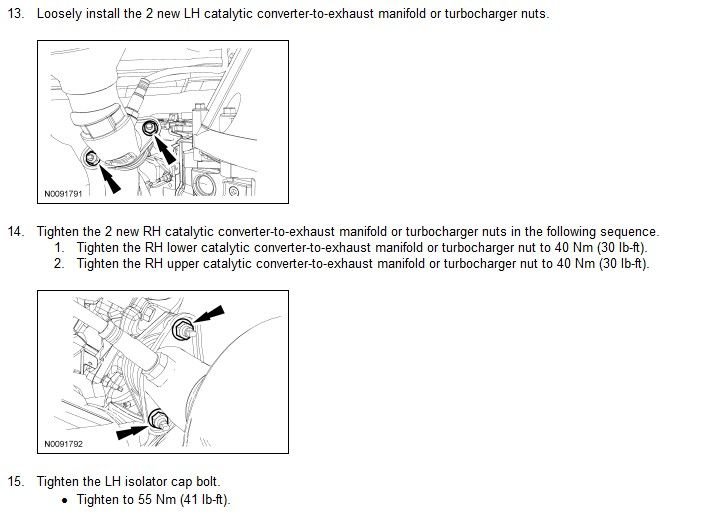 13. Loosely install the 2 new LH catalytic converter-to-exhaust manifold or turbocharger nuts.

N0091791

14. Tighten the 2 new RH catalytic converter-to-exhaust manifold or turbocharger nuts in the following sequence.
1. Tighten the RH lower catalytic converter-to-exhaust manifold or turbocharger nut to 40 Nm (30 lb-ft).
2. Tighten the RH upper catalytic converter-to-exhaust manifold or turbocharger nut to 40 Nm (30 lb-ft).

N0091792

15. Tighten the LH isolator cap bolt.
• Tighten to 55 Nm (41 lb-ft).