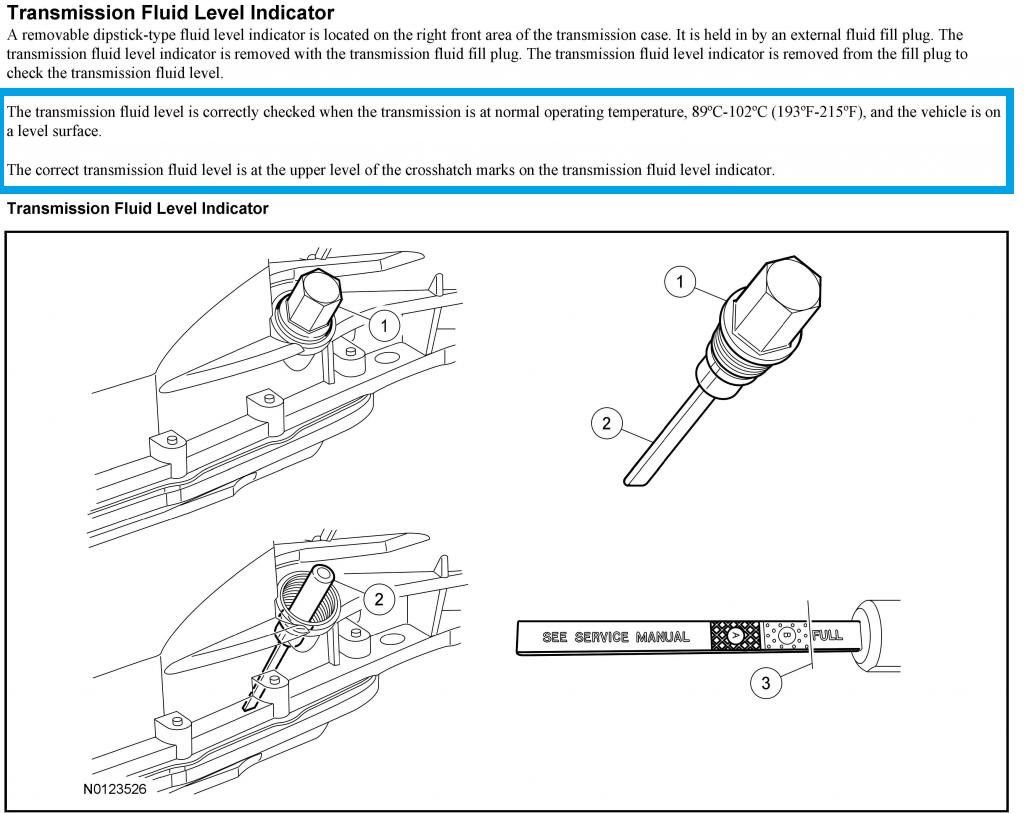 Transmission Fluid Level Indicator

A removable dipstick-type fluid level indicator is located on the right front area of the transmission case. It is held in by an external fluid fill plug. The transmission fluid level indicator is removed with the transmission fluid fill plug. The transmission fluid level indicator is removed from the fill plug to check the transmission fluid level.

The transmission fluid level is correctly checked when the transmission is at normal operating temperature, 89ºC-102ºC (193ºF-215ºF), and the vehicle is on a level surface.

The correct transmission fluid level is at the upper level of the crosshatch marks on the transmission fluid level indicator.

Transmission Fluid Level Indicator

1

1

2

2

SEE SERVICE MANUAL A B FULL

3

N0123526