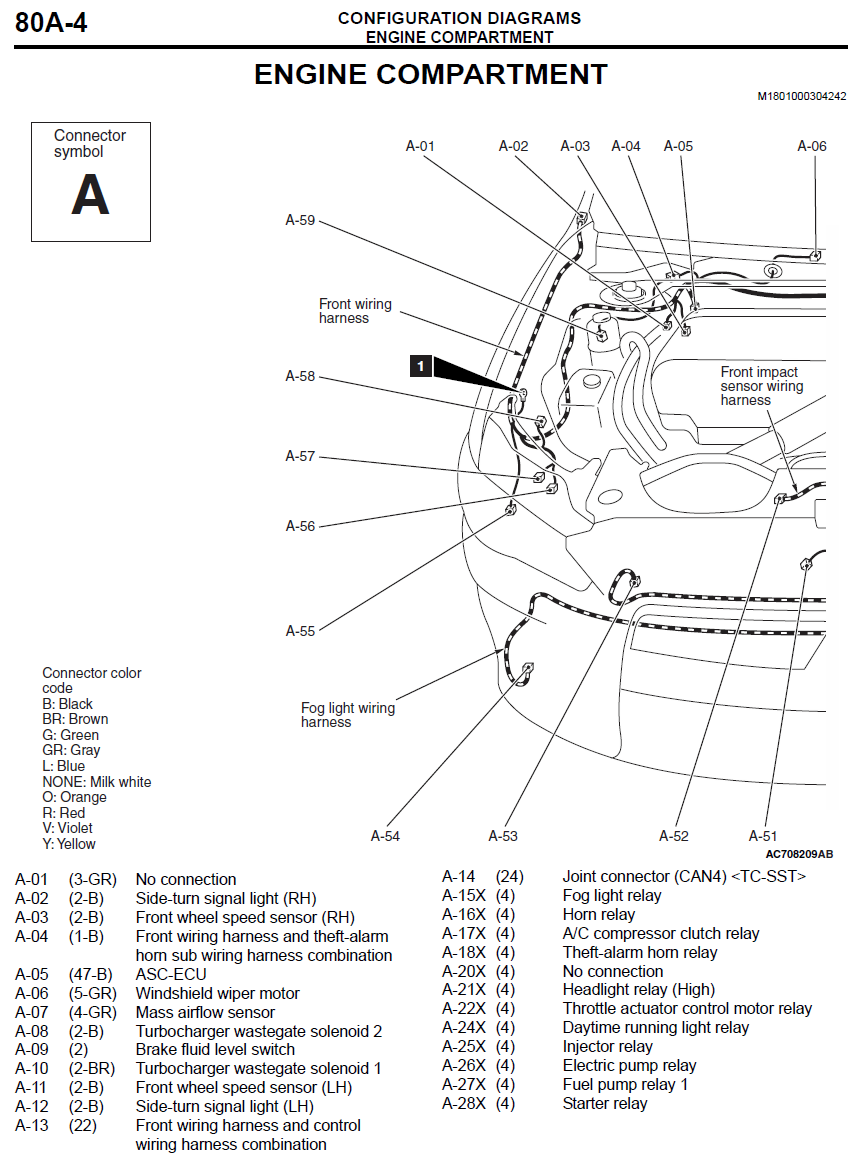 80A-4

CONFIGURATION DIAGRAMS
ENGINE COMPARTMENT

ENGINE COMPARTMENT

M1801000304242

Connector symbol
A

A-01 A-02 A-03 A-04 A-05 A-06

A-59

Front wiring harness

1

A-58

Front impact sensor wiring harness

A-57

A-56

A-55

Fog light wiring harness

A-54 A-53 A-52 A-51

AC708209AB

Connector color code
B: Black
BR: Brown
G: Green
GR: Gray
L: Blue
NONE: Milk white
O: Orange
R: Red
V: Violet
Y: Yellow

| | | |
|---|---|---|
| A-01 | (3-GR) | No connection |
| A-02 | (2-B) | Side-turn signal light (RH) |
| A-03 | (2-B) | Front wheel speed sensor (RH) |
| A-04 | (1-B) | Front wiring harness and theft-alarm horn sub wiring harness combination |
| A-05 | (47-B) | ASC-ECU |
| A-06 | (5-GR) | Windshield wiper motor |
| A-07 | (4-GR) | Mass airflow sensor |
| A-08 | (2-B) | Turbocharger wastegate solenoid 2 |
| A-09 | (2) | Brake fluid level switch |
| A-10 | (2-BR) | Turbocharger wastegate solenoid 1 |
| A-11 | (2-B) | Front wheel speed sensor (LH) |
| A-12 | (2-B) | Side-turn signal light (LH) |
| A-13 | (22) | Front wiring harness and control wiring harness combination |

| | | |
|---|---|---|
| A-14 | (24) | Joint connector (CAN4) <TC-SST> |
| A-15X | (4) | Fog light relay |
| A-16X | (4) | Horn relay |
| A-17X | (4) | A/C compressor clutch relay |
| A-18X | (4) | Theft-alarm horn relay |
| A-20X | (4) | No connection |
| A-21X | (4) | Headlight relay (High) |
| A-22X | (4) | Throttle actuator control motor relay |
| A-24X | (4) | Daytime running light relay |
| A-25X | (4) | Injector relay |
| A-26X | (4) | Electric pump relay |
| A-27X | (4) | Fuel pump relay 1 |
| A-28X | (4) | Starter relay |