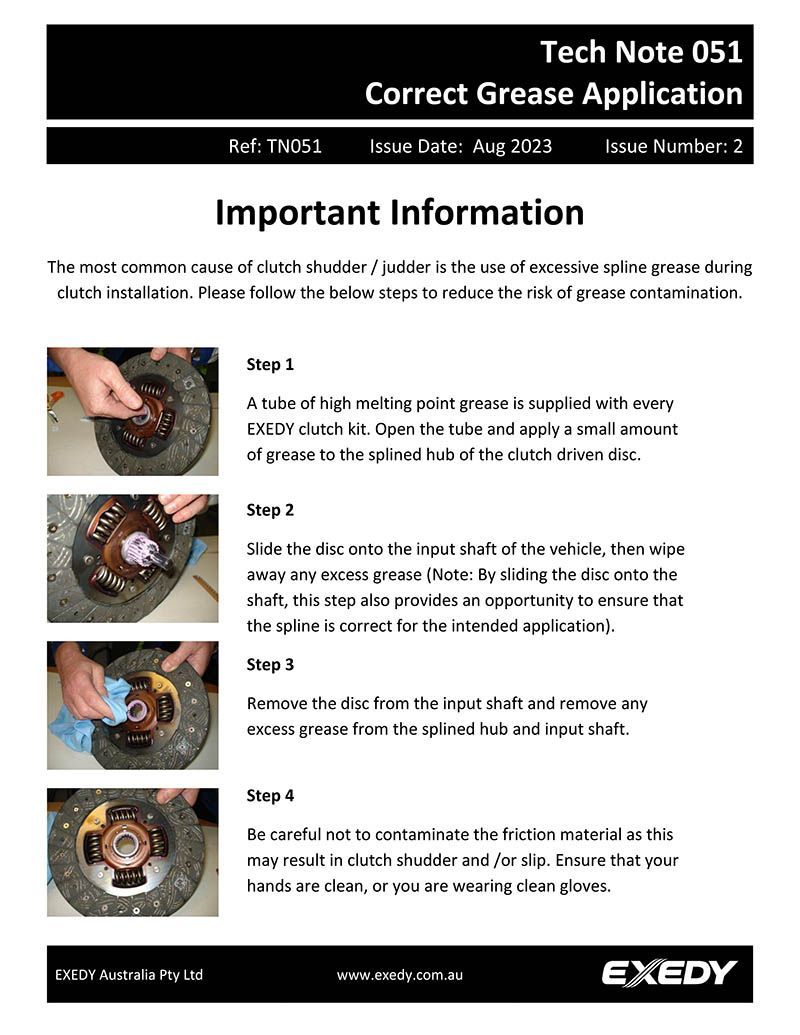 Tech Note 051
Correct Grease Application

Ref: TN051 Issue Date: Aug 2023 Issue Number: 2

Important Information

The most common cause of clutch shudder / judder is the use of excessive spline grease during clutch installation. Please follow the below steps to reduce the risk of grease contamination.

Step 1

A tube of high melting point grease is supplied with every EXEDY clutch kit. Open the tube and apply a small amount of grease to the splined hub of the clutch driven disc.

Step 2

Slide the disc onto the input shaft of the vehicle, then wipe away any excess grease (Note: By sliding the disc onto the shaft, this step also provides an opportunity to ensure that the spline is correct for the intended application).

Step 3

Remove the disc from the input shaft and remove any excess grease from the splined hub and input shaft.

Step 4

Be careful not to contaminate the friction material as this may result in clutch shudder and /or slip. Ensure that your hands are clean, or you are wearing clean gloves.

EXEDY Australia Pty Ltd www.exedy.com.au EXEDY