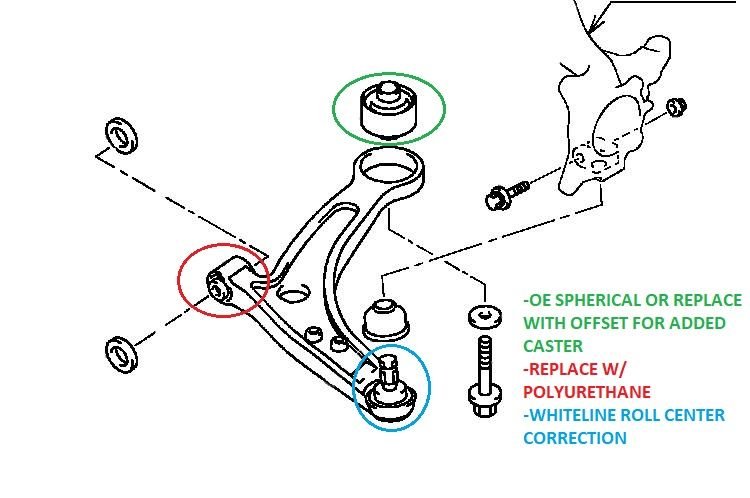 -OE SPHERICAL OR REPLACE WITH OFFSET FOR ADDED CASTER
-REPLACE W/ POLYURETHANE
-WHITELINE ROLL CENTER CORRECTION