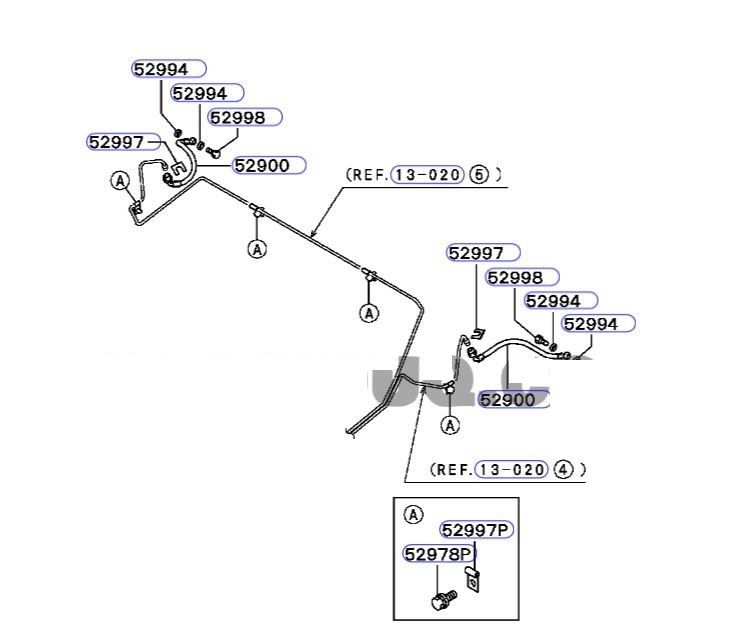 52994
52994
52998
52997
52900
A
(REF. 13-020 5)
A
A
52997
52998
52994
52994
52900
A
(REF. 13-020 4)
A
52997P
52978P