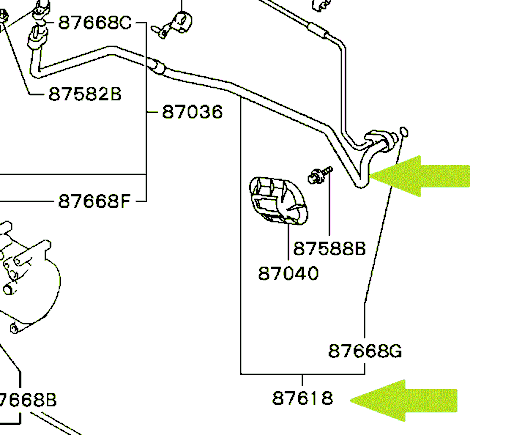 87668C
87582B
87036
87668F
87588B
87040
87668G
87618
7668B