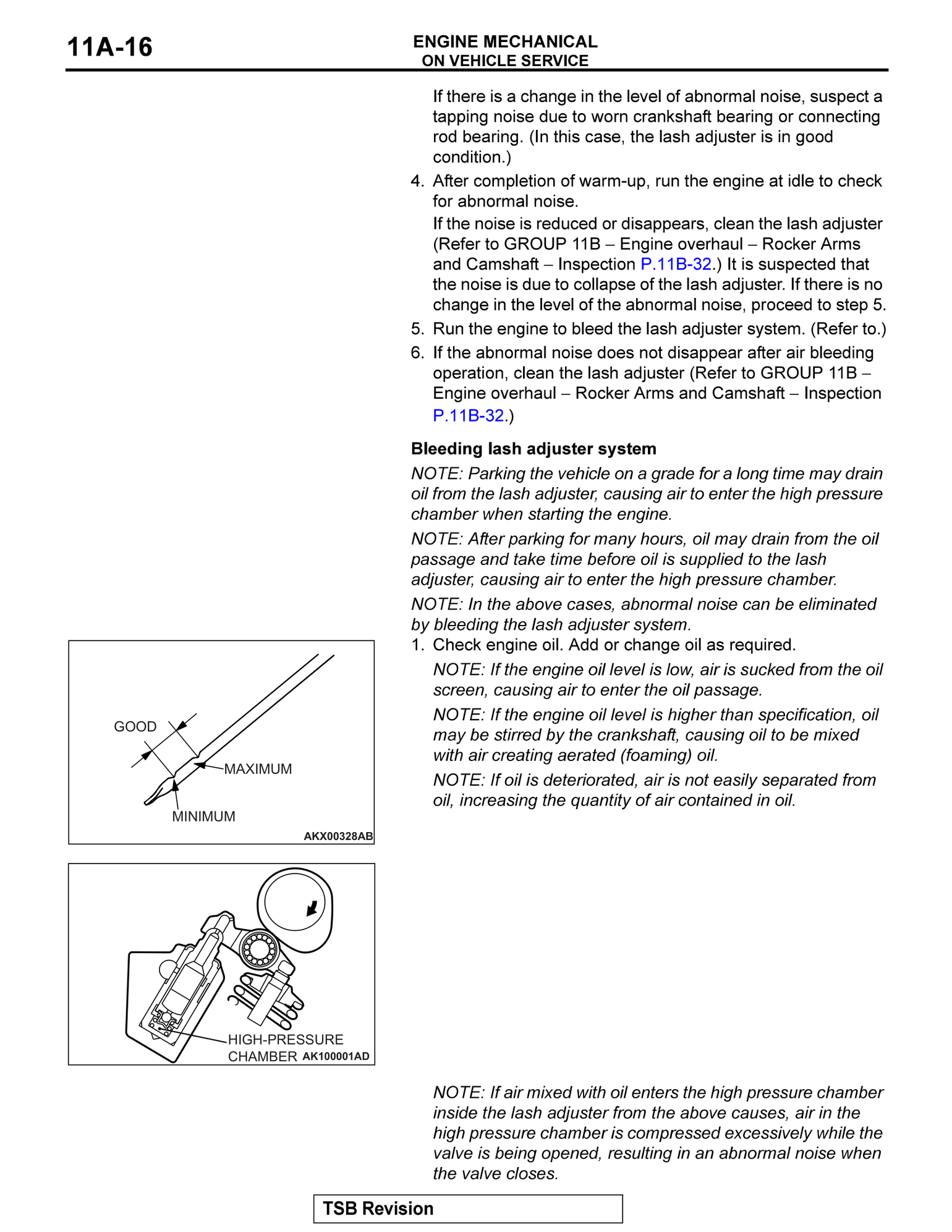 11A-16

ENGINE MECHANICAL
ON VEHICLE SERVICE

If there is a change in the level of abnormal noise, suspect a tapping noise due to worn crankshaft bearing or connecting rod bearing. (In this case, the lash adjuster is in good condition.)

4. After completion of warm-up, run the engine at idle to check for abnormal noise.
If the noise is reduced or disappears, clean the lash adjuster (Refer to GROUP 11B – Engine overhaul – Rocker Arms and Camshaft – Inspection P.11B-32.) It is suspected that the noise is due to collapse of the lash adjuster. If there is no change in the level of the abnormal noise, proceed to step 5.
5. Run the engine to bleed the lash adjuster system. (Refer to.)
6. If the abnormal noise does not disappear after air bleeding operation, clean the lash adjuster (Refer to GROUP 11B – Engine overhaul – Rocker Arms and Camshaft – Inspection P.11B-32.)

Bleeding lash adjuster system

NOTE: Parking the vehicle on a grade for a long time may drain oil from the lash adjuster, causing air to enter the high pressure chamber when starting the engine.

NOTE: After parking for many hours, oil may drain from the oil passage and take time before oil is supplied to the lash adjuster, causing air to enter the high pressure chamber.

NOTE: In the above cases, abnormal noise can be eliminated by bleeding the lash adjuster system.

1. Check engine oil. Add or change oil as required.
NOTE: If the engine oil level is low, air is sucked from the oil screen, causing air to enter the oil passage.
NOTE: If the engine oil level is higher than specification, oil may be stirred by the crankshaft, causing oil to be mixed with air creating aerated (foaming) oil.
NOTE: If oil is deteriorated, air is not easily separated from oil, increasing the quantity of air contained in oil.

GOOD
MAXIMUM
MINIMUM
AKX00328AB

HIGH-PRESSURE CHAMBER
AK100001AD

NOTE: If air mixed with oil enters the high pressure chamber inside the lash adjuster from the above causes, air in the high pressure chamber is compressed excessively while the valve is being opened, resulting in an abnormal noise when the valve closes.

TSB Revision