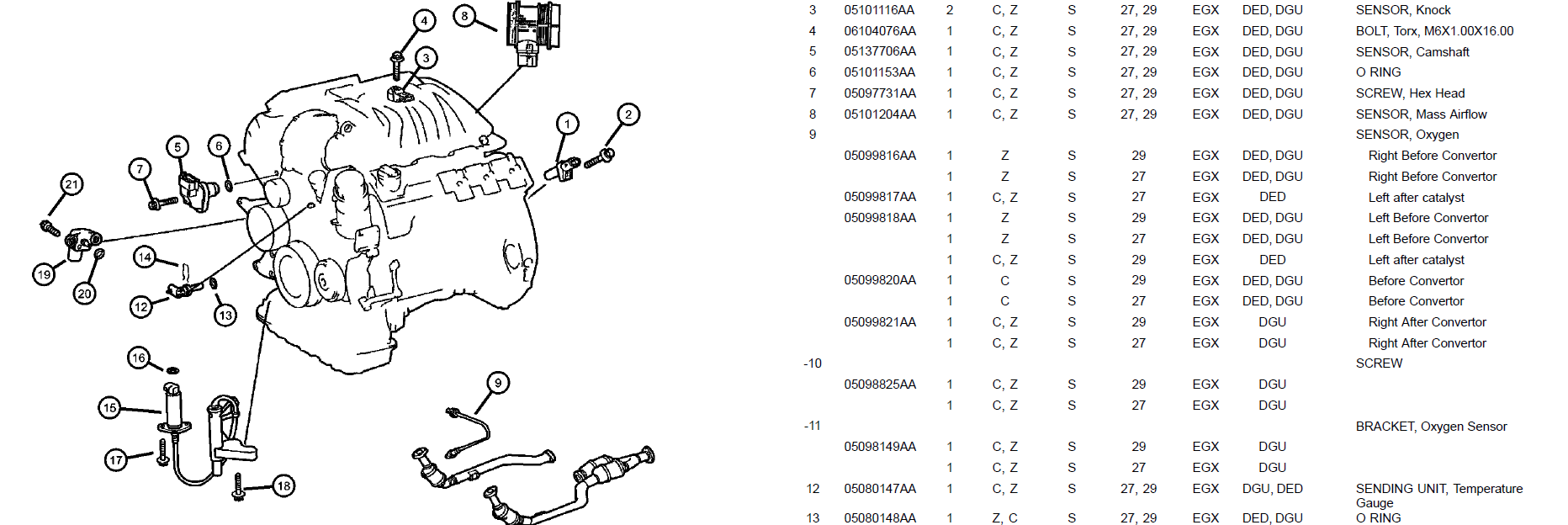 8
4
3
1
2
5
6
7
21
19
20
14
12
13
16
15
17
18
9

| | | | | | | | | |
|---|---|---|---|---|---|---|---|---|
| 3 | 05101116AA | 2 | C, Z | S | 27, 29 | EGX | DED, DGU | SENSOR, Knock |
| 4 | 06104076AA | 1 | C, Z | S | 27, 29 | EGX | DED, DGU | BOLT, Torx, M6X1.00X16.00 |
| 5 | 05137706AA | 1 | C, Z | S | 27, 29 | EGX | DED, DGU | SENSOR, Camshaft |
| 6 | 05101153AA | 1 | C, Z | S | 27, 29 | EGX | DED, DGU | O RING |
| 7 | 05097731AA | 1 | C, Z | S | 27, 29 | EGX | DED, DGU | SCREW, Hex Head |
| 8 | 05101204AA | 1 | C, Z | S | 27, 29 | EGX | DED, DGU | SENSOR, Mass Airflow |
| 9 | | | | | | | | SENSOR, Oxygen |
| | 05099816AA | 1 | Z | S | 29 | EGX | DED, DGU | Right Before Convertor |
| | | 1 | Z | S | 27 | EGX | DED, DGU | Right Before Convertor |
| | 05099817AA | 1 | C, Z | S | 27 | EGX | DED | Left after catalyst |
| | 05099818AA | 1 | Z | S | 29 | EGX | DED, DGU | Left Before Convertor |
| | | 1 | Z | S | 27 | EGX | DED, DGU | Left Before Convertor |
| | | 1 | C, Z | S | 29 | EGX | DED | Left after catalyst |
| | 05099820AA | 1 | C | S | 29 | EGX | DED, DGU | Before Convertor |
| | | 1 | C | S | 27 | EGX | DED, DGU | Before Convertor |
| | 05099821AA | 1 | C, Z | S | 29 | EGX | DGU | Right After Convertor |
| | | 1 | C, Z | S | 27 | EGX | DGU | Right After Convertor |
| -10 | | | | | | | | SCREW |
| | 05098825AA | 1 | C, Z | S | 29 | EGX | DGU | |
| | | 1 | C, Z | S | 27 | EGX | DGU | |
| -11 | | | | | | | | BRACKET, Oxygen Sensor |
| | 05098149AA | 1 | C, Z | S | 29 | EGX | DGU | |
| | | 1 | C, Z | S | 27 | EGX | DGU | |
| 12 | 05080147AA | 1 | C, Z | S | 27, 29 | EGX | DGU, DED | SENDING UNIT, Temperature Gauge |
| 13 | 05080148AA | 1 | Z, C | S | 27, 29 | EGX | DED, DGU | O RING |