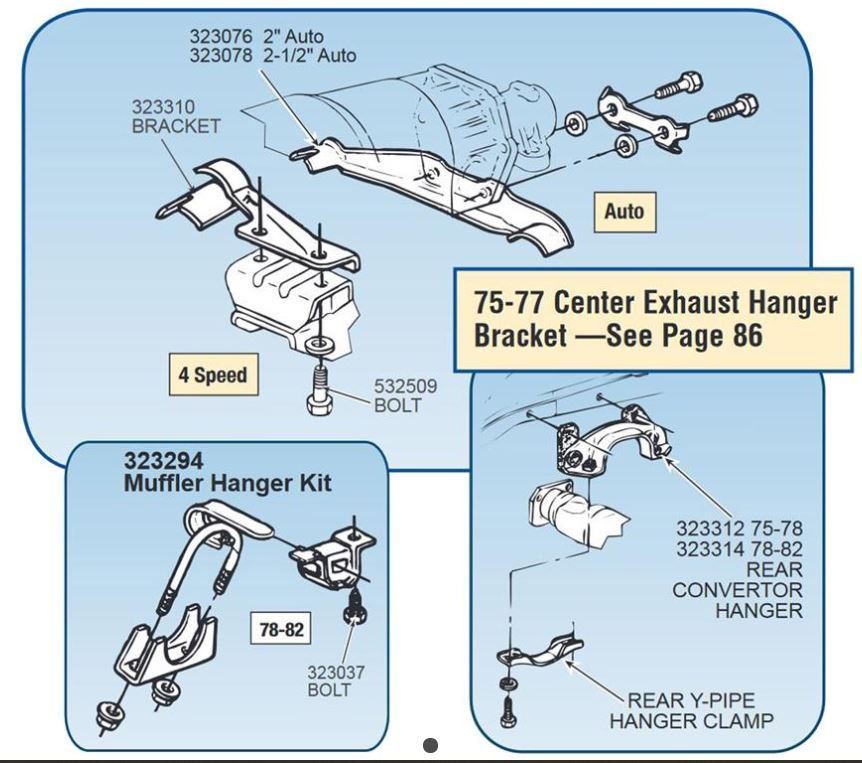 323076 2" Auto
323078 2-1/2" Auto

323310
BRACKET

Auto

75-77 Center Exhaust Hanger Bracket —See Page 86

4 Speed

532509
BOLT

323294
Muffler Hanger Kit

78-82

323037
BOLT

323312 75-78
323314 78-82
REAR
CONVERTOR
HANGER

REAR Y-PIPE
HANGER CLAMP