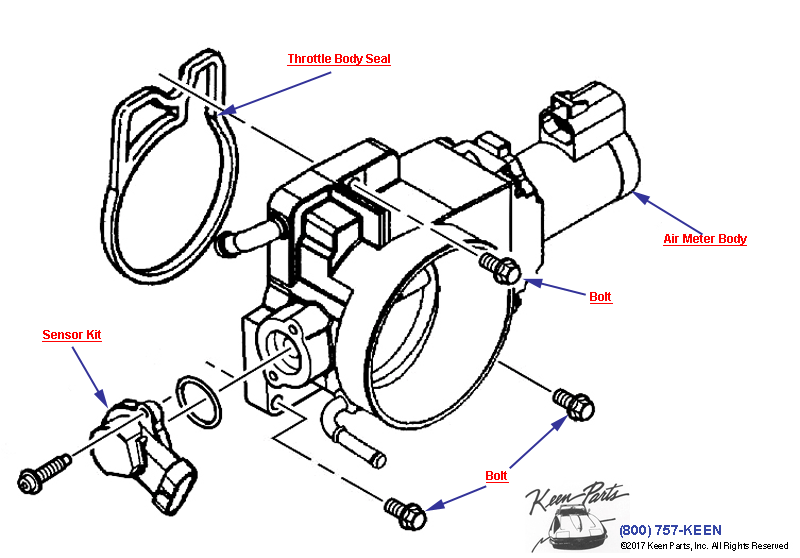 Throttle Body Seal

Air Meter Body

Bolt

Sensor Kit

Bolt

Keen Parts

(800) 757-KEEN

©2017 Keen Parts, Inc. All Rights Reserved