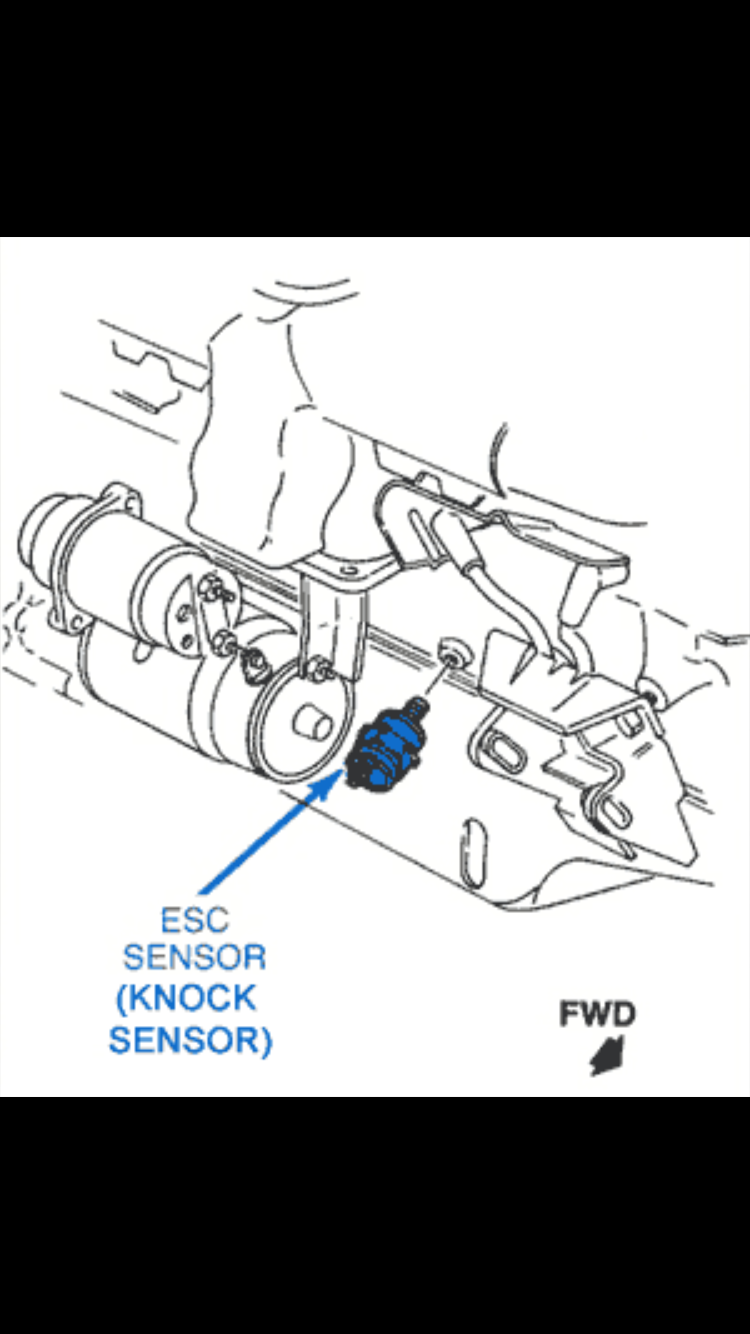 ESC
SENSOR
(KNOCK
SENSOR)

FWD