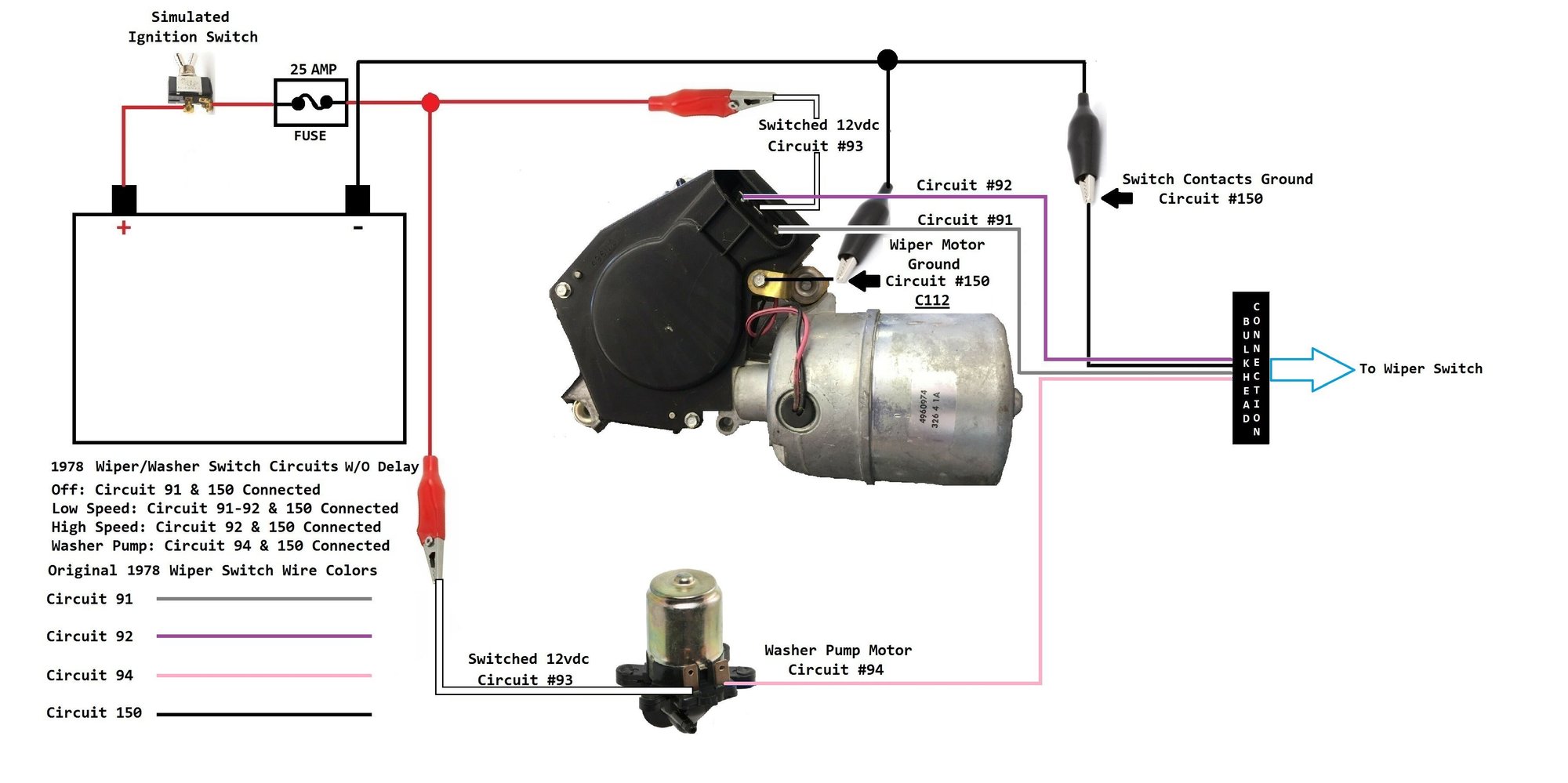 Simulated
Ignition Switch

25 AMP

FUSE

+

-

Switched 12vdc
Circuit #93

Circuit #92

Circuit #91

Switch Contacts Ground
Circuit #150

Wiper Motor
Ground
Circuit #150
C112

4960974
326 4 1A

BULKHEAD

CONNECTION

To Wiper Switch

1978 Wiper/Washer Switch Circuits W/O Delay
Off: Circuit 91 & 150 Connected
Low Speed: Circuit 91-92 & 150 Connected
High Speed: Circuit 92 & 150 Connected
Washer Pump: Circuit 94 & 150 Connected

Original 1978 Wiper Switch Wire Colors

Circuit 91

Circuit 92

Circuit 94

Circuit 150

Switched 12vdc
Circuit #93

Washer Pump Motor
Circuit #94