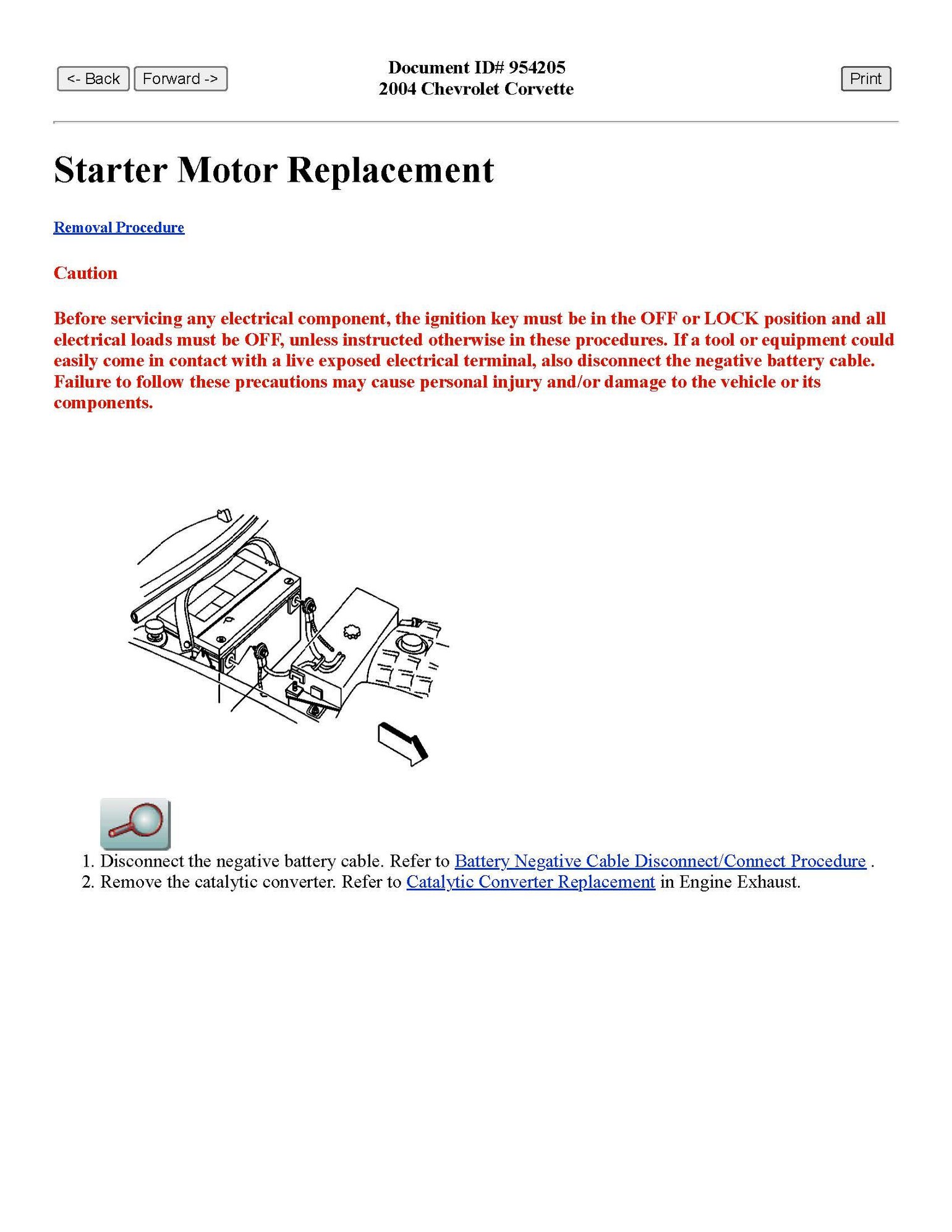 <- Back Forward ->

Document ID# 954205
2004 Chevrolet Corvette

Print

Starter Motor Replacement

Removal Procedure

Caution

Before servicing any electrical component, the ignition key must be in the OFF or LOCK position and all electrical loads must be OFF, unless instructed otherwise in these procedures. If a tool or equipment could easily come in contact with a live exposed electrical terminal, also disconnect the negative battery cable. Failure to follow these precautions may cause personal injury and/or damage to the vehicle or its components.

1. Disconnect the negative battery cable. Refer to Battery Negative Cable Disconnect/Connect Procedure .
2. Remove the catalytic converter. Refer to Catalytic Converter Replacement in Engine Exhaust.