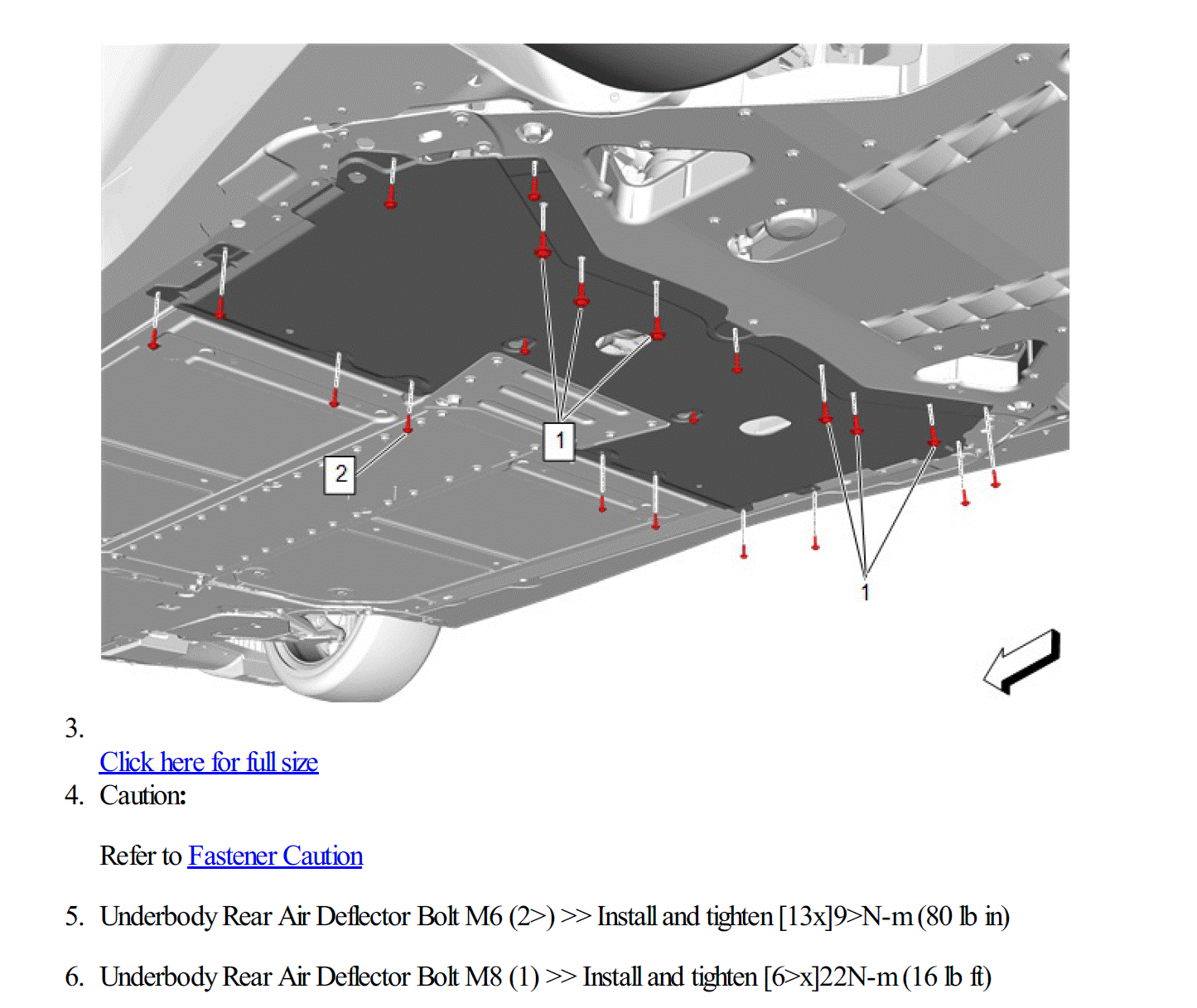 1

2

1

3.

Click here for full size

4. Caution:

Refer to Fastener Caution

5. Underbody Rear Air Deflector Bolt M6 (2>) >> Install and tighten [13x]9>N-m (80 lb in)

6. Underbody Rear Air Deflector Bolt M8 (1) >> Install and tighten [6>x]22N-m (16 lb ft)